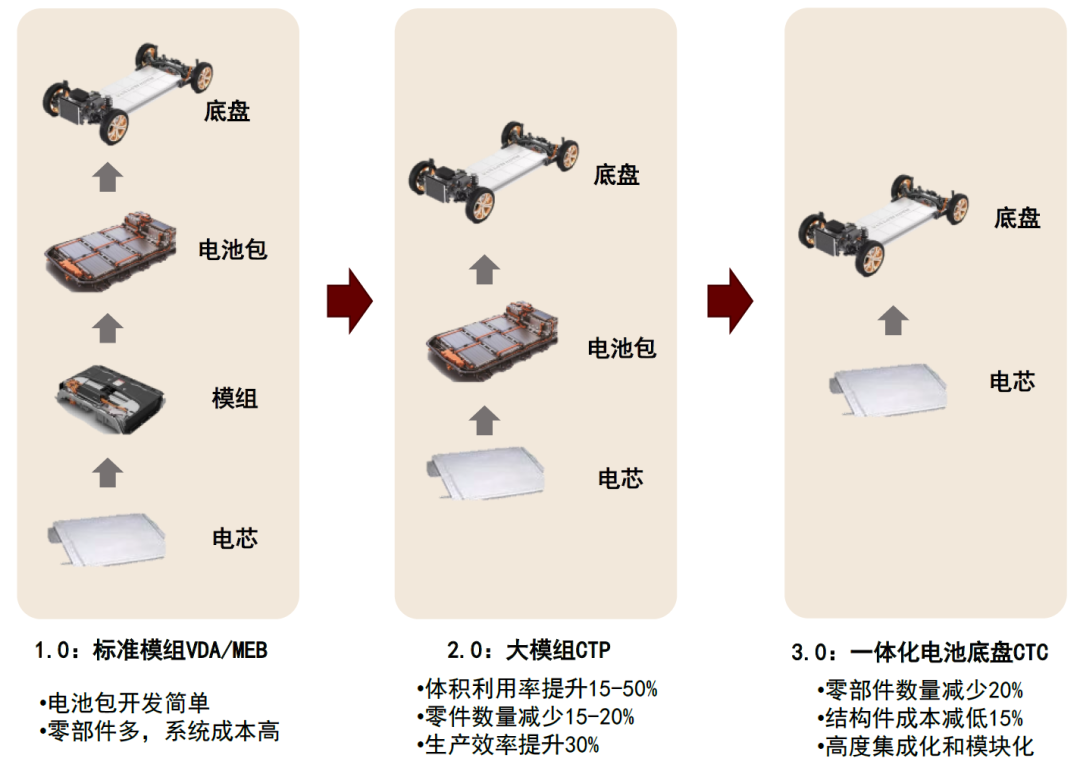 底盘

电池包

模组

电芯

1.0：标准模组VDA/MEB

•电池包开发简单
•零部件多，系统成本高

底盘

电池包

电芯

2.0：大模组CTP

•体积利用率提升15-50%
•零件数量减少15-20%
•生产效率提升30%

底盘

电芯

3.0：一体化电池底盘CTC

•零部件数量减少20%
•结构件成本减低15%
•高度集成化和模块化