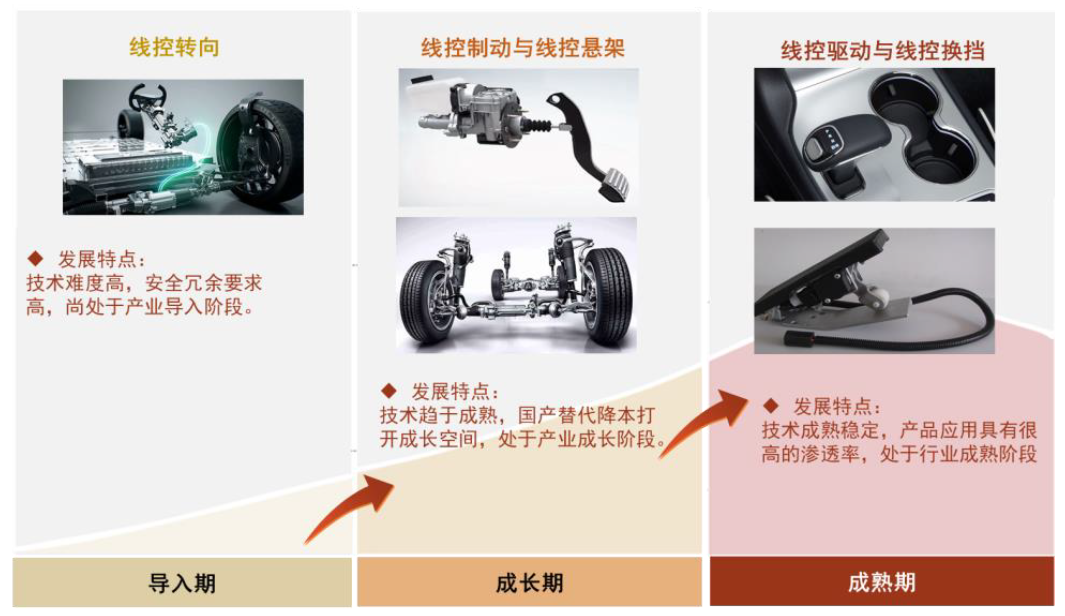 线控转向

◆ 发展特点：
技术难度高，安全冗余要求高，尚处于产业导入阶段。

导入期

线控制动与线控悬架

◆ 发展特点：
技术趋于成熟，国产替代降本打开成长空间，处于产业成长阶段。

成长期

线控驱动与线控换挡

◆ 发展特点：
技术成熟稳定，产品应用具有很高的渗透率，处于行业成熟阶段

成熟期