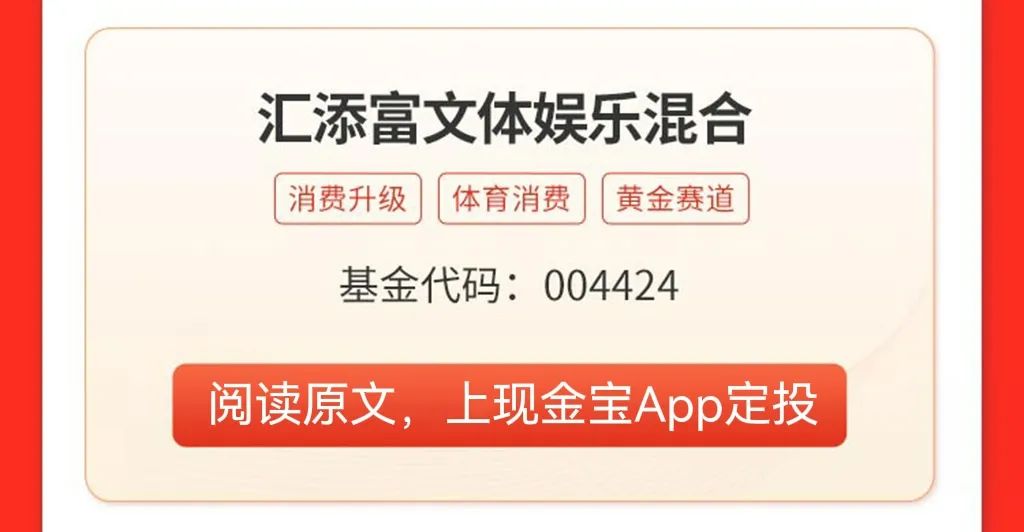 汇添富文体娱乐混合

消费升级 体育消费 黄金赛道

基金代码：004424

阅读原文，上现金宝App定投