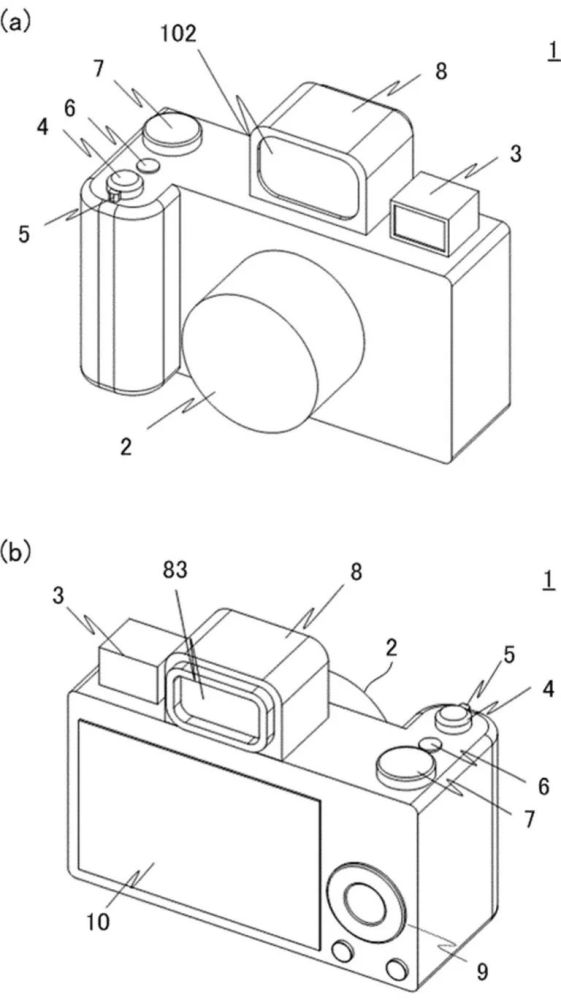 (a)

102

1

7

8

6

4

3

5

2

(b)

83

8

1

3

2

5

4

6

7

10

9