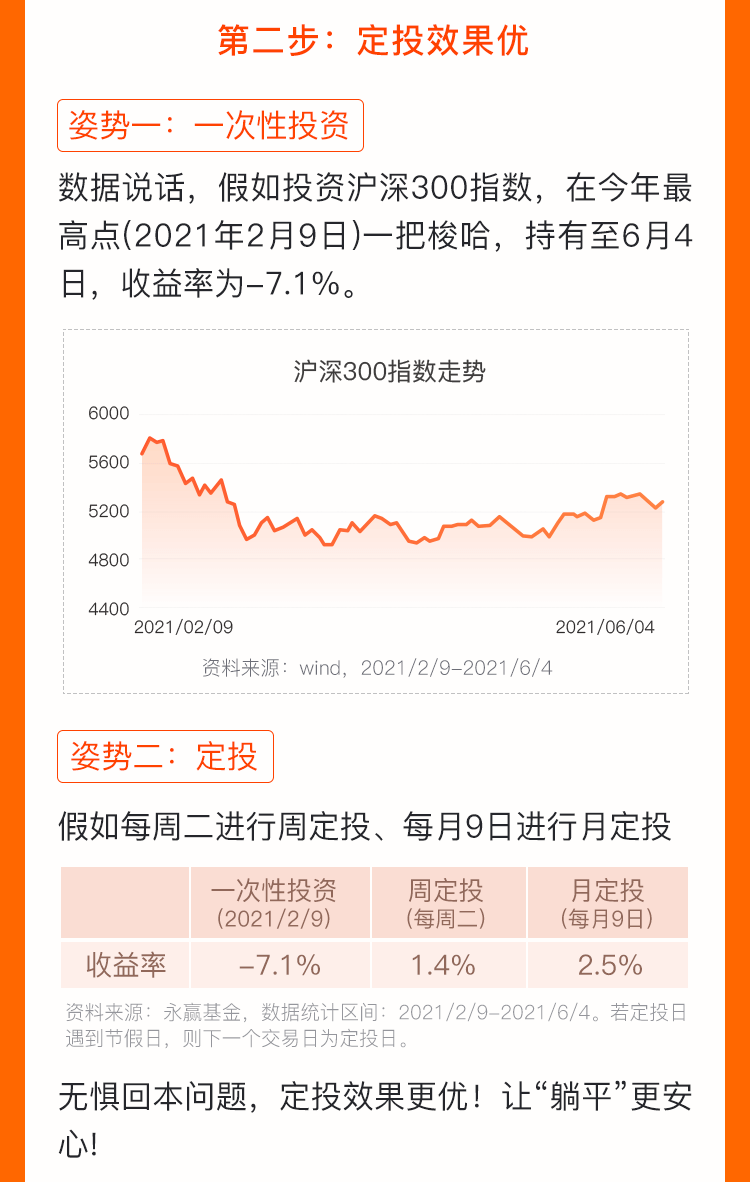 第二步：定投效果优

姿势一：一次性投资

数据说话，假如投资沪深300指数，在今年最高点(2021年2月9日)一把梭哈，持有至6月4日，收益率为-7.1%。

沪深300指数走势

6000
5600
5200
4800
4400

2021/02/09
2021/06/04

资料来源：wind，2021/2/9-2021/6/4

姿势二：定投

假如每周二进行周定投、每月9日进行月定投

| | 一次性投资(2021/2/9) | 周定投(每周二) | 月定投(每月9日) |
|---|---|---|---|
| 收益率 | -7.1% | 1.4% | 2.5% |

资料来源：永赢基金，数据统计区间：2021/2/9-2021/6/4。若定投日遇到节假日，则下一个交易日为定投日。

无惧回本问题，定投效果更优！让“躺平”更安心!