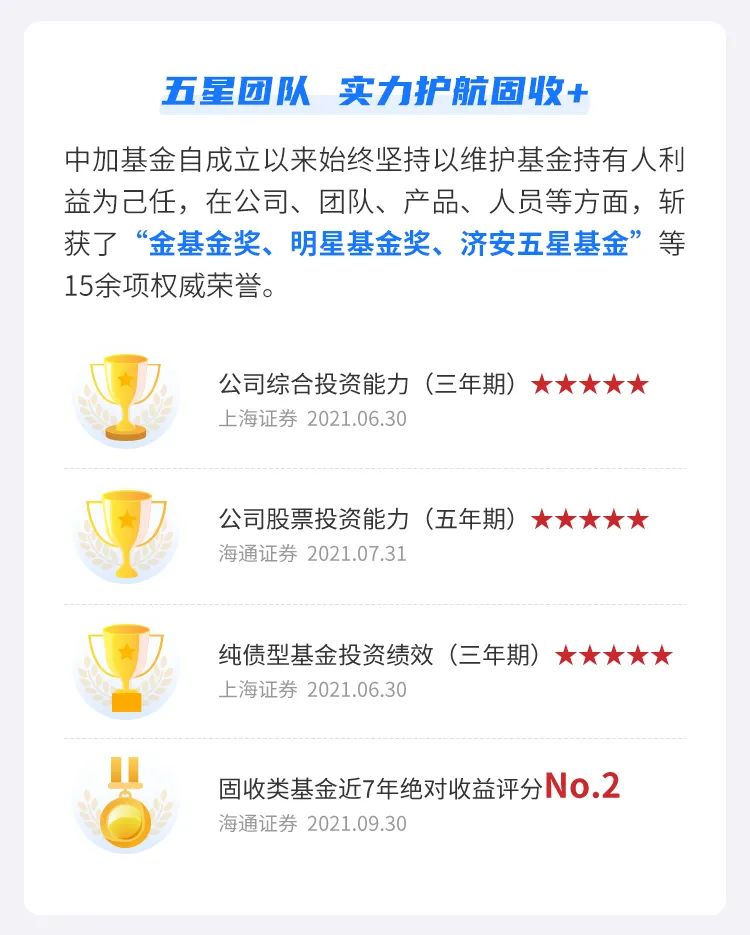 五星团队 实力护航固收+

中加基金自成立以来始终坚持以维护基金持有人利益为己任，在公司、团队、产品、人员等方面，斩获了“金基金奖、明星基金奖、济安五星基金”等15余项权威荣誉。

公司综合投资能力（三年期）★★★★★
上海证券 2021.06.30

公司股票投资能力（五年期）★★★★★
海通证券 2021.07.31

纯债型基金投资绩效（三年期）★★★★★
上海证券 2021.06.30

固收类基金近7年绝对收益评分No.2
海通证券 2021.09.30