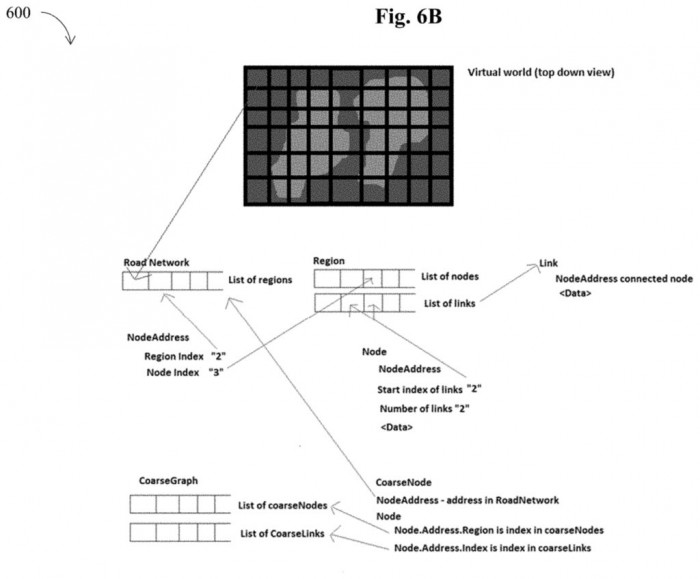 600

Fig. 6B

Virtual world (top down view)

Road Network
List of regions

Region
List of nodes
List of links

Link
NodeAddress connected node
<Data>

NodeAddress
Region Index "2"
Node Index "3"

Node
NodeAddress
Start index of links "2"
Number of links "2"
<Data>

CoarseGraph
List of coarseNodes
List of CoarseLinks

CoarseNode
NodeAddress - address in RoadNetwork
Node
Node.Address.Region is index in coarseNodes
Node.Address.Index is index in coarseLinks