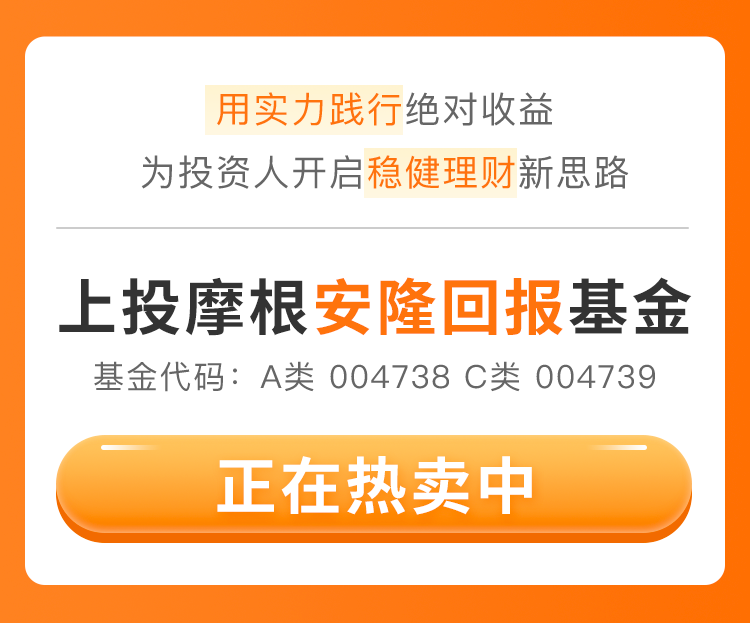 用实力践行绝对收益
为投资人开启稳健理财新思路

上投摩根安隆回报基金
基金代码：A类 004738 C类 004739

正在热卖中