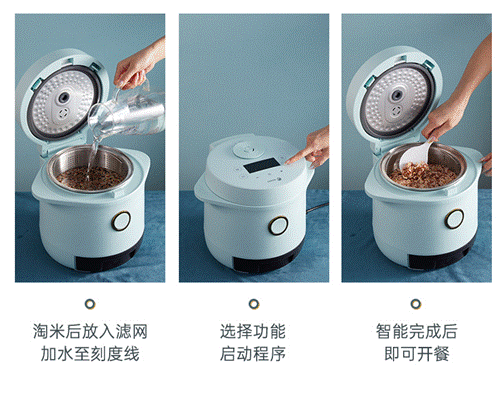 淘米后放入滤网
加水至刻度线

选择功能
启动程序

智能完成后
即可开餐