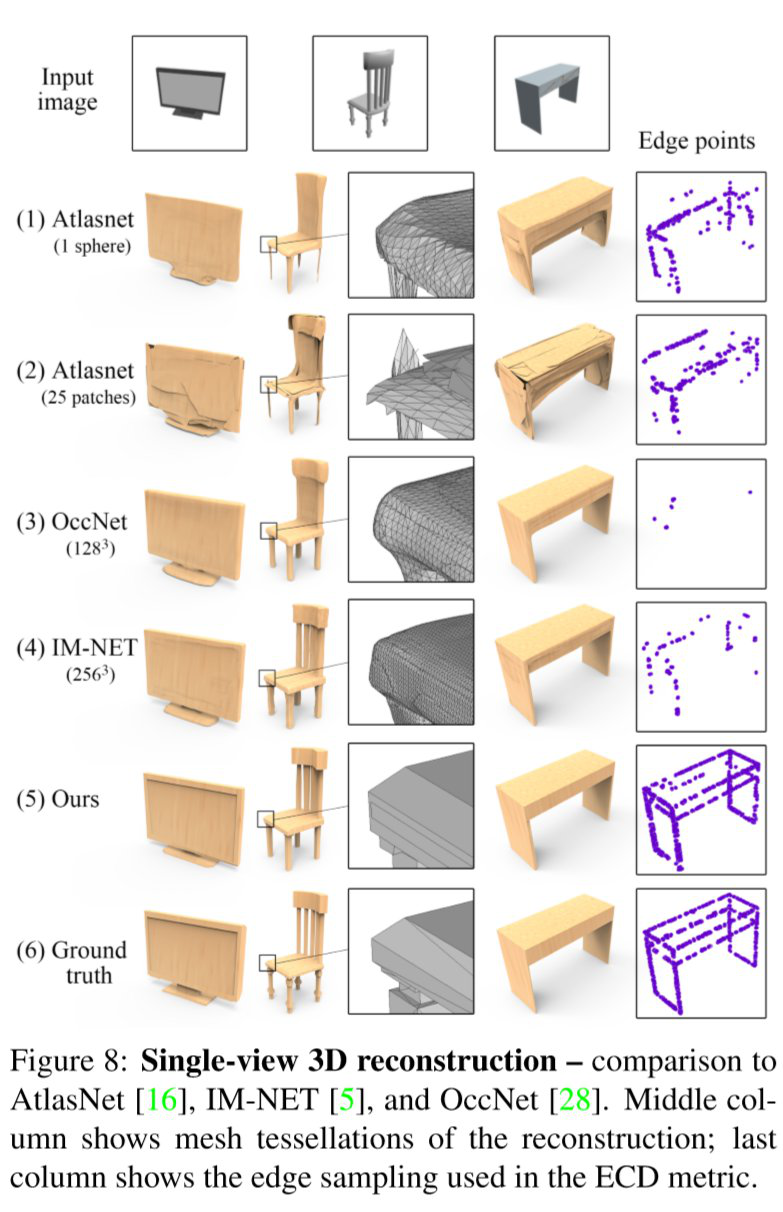 Input image

Edge points

(1) Atlasnet
(1 sphere)

(2) Atlasnet
(25 patches)

(3) OccNet
($128^3$)

(4) IM-NET
($256^3$)

(5) Ours

(6) Ground truth

Figure 8: **Single-view 3D reconstruction –** comparison to AtlasNet [16], IM-NET [5], and OccNet [28]. Middle column shows mesh tessellations of the reconstruction; last column shows the edge sampling used in the ECD metric.