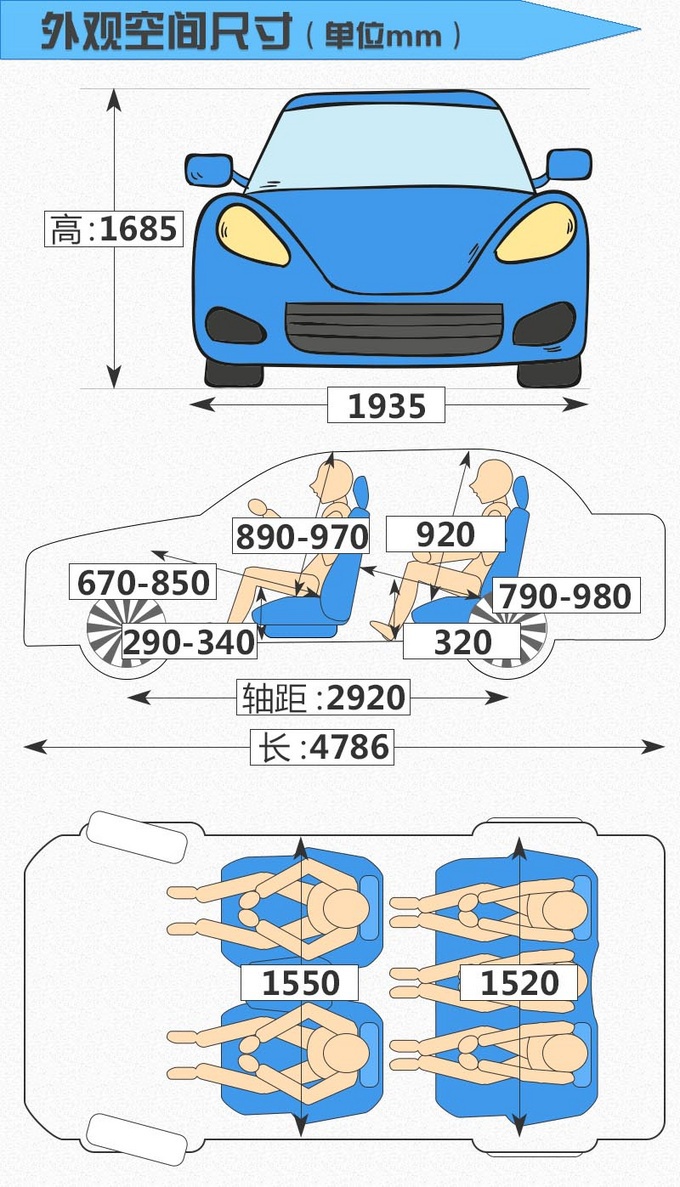 外观空间尺寸（单位mm）

高:1685

1935

890-970

920

670-850

790-980

290-340

320

轴距:2920

长:4786

1550

1520