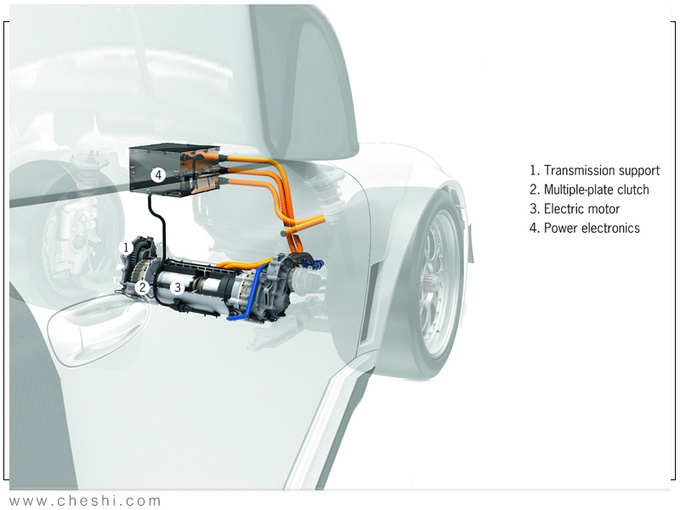 4

1

2

3

1. Transmission support
2. Multiple-plate clutch
3. Electric motor
4. Power electronics

www.cheshi.com