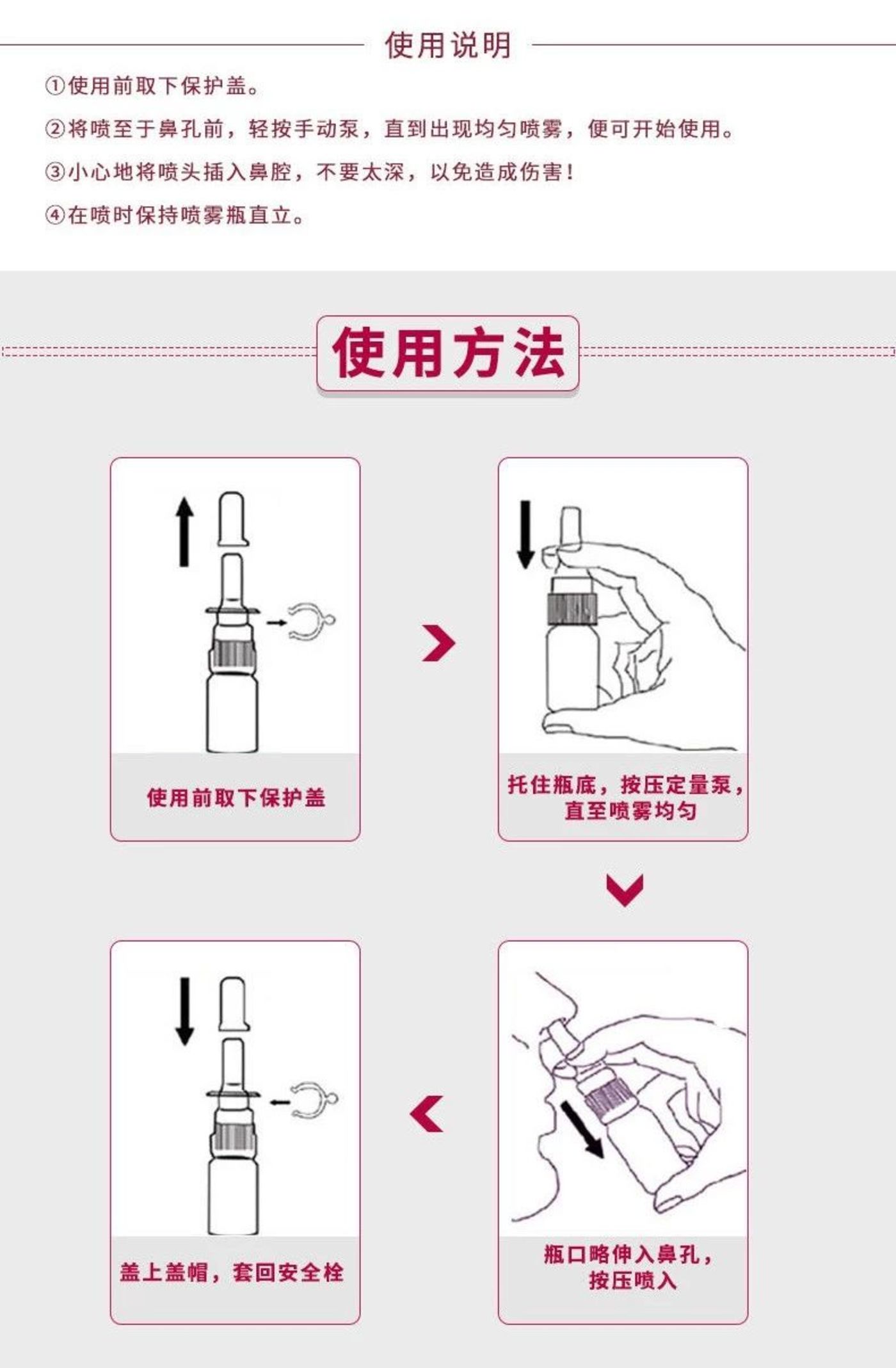 使用说明

①使用前取下保护盖。

②将喷至于鼻孔前，轻按手动泵，直到出现均匀喷雾，便可开始使用。

③小心地将喷头插入鼻腔，不要太深，以免造成伤害！

④在喷时保持喷雾瓶直立。

使用方法

使用前取下保护盖

托住瓶底，按压定量泵，直至喷雾均匀

瓶口略伸入鼻孔，按压喷入

盖上盖帽，套回安全栓