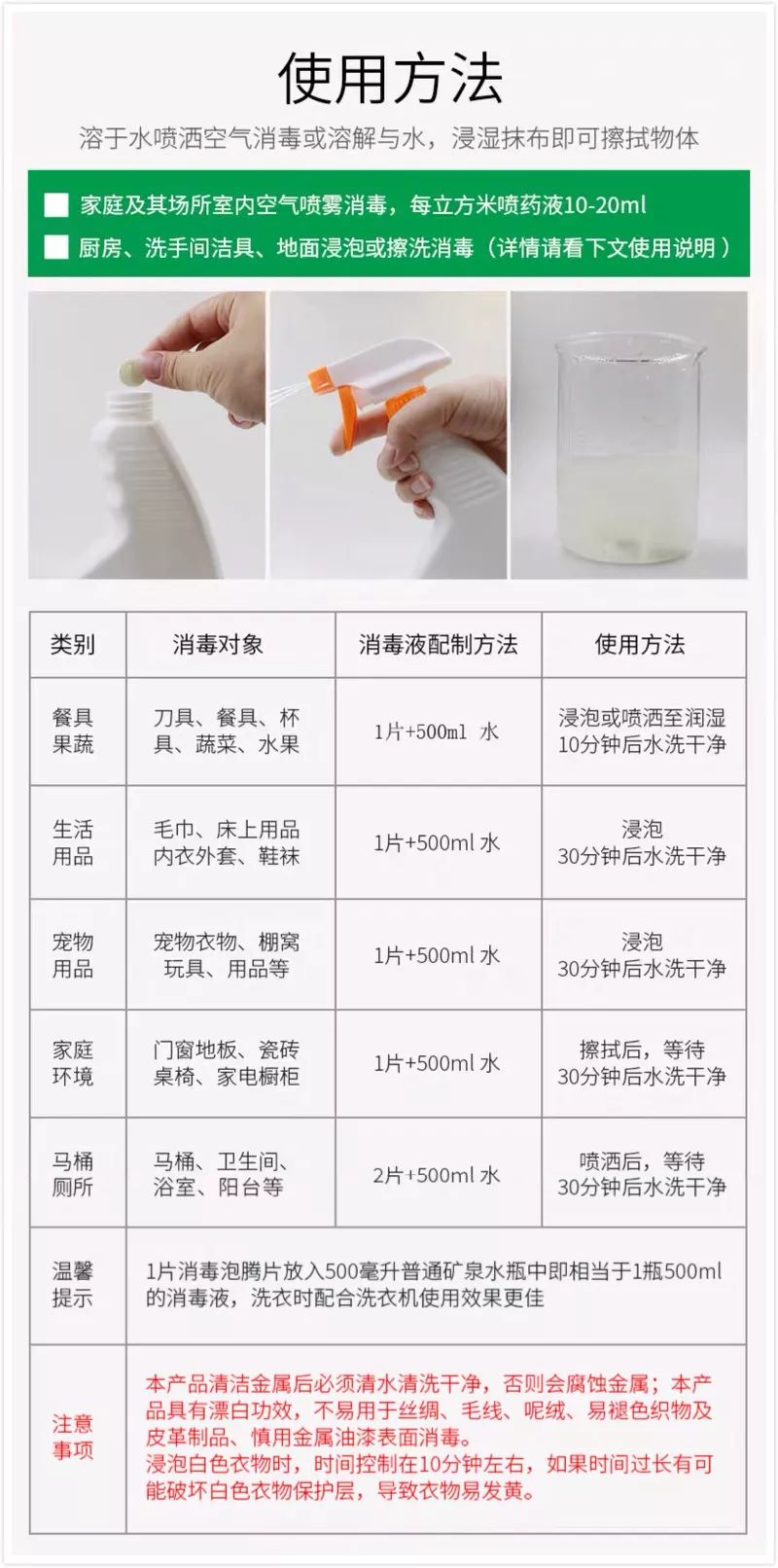 使用方法

溶于水喷洒空气消毒或溶解与水，浸湿抹布即可擦拭物体

家庭及其场所室内空气喷雾消毒，每立方米喷药液10-20ml

厨房、洗手间洁具、地面浸泡或擦洗消毒（详情请看下文使用说明）

| 类别 | 消毒对象 | 消毒液配制方法 | 使用方法 |
|---|---|---|---|
| 餐具果蔬 | 刀具、餐具、杯具、蔬菜、水果 | 1片+500ml 水 | 浸泡或喷洒至润湿 10分钟后水洗干净 |
| 生活用品 | 毛巾、床上用品 内衣外套、鞋袜 | 1片+500ml 水 | 浸泡 30分钟后水洗干净 |
| 宠物用品 | 宠物衣物、棚窝 玩具、用品等 | 1片+500ml 水 | 浸泡 30分钟后水洗干净 |
| 家庭环境 | 门窗地板、瓷砖 桌椅、家电橱柜 | 1片+500ml 水 | 擦拭后，等待 30分钟后水洗干净 |
| 马桶厕所 | 马桶、卫生间、浴室、阳台等 | 2片+500ml 水 | 喷洒后，等待 30分钟后水洗干净 |
| 温馨提示 | 1片消毒泡腾片放入500毫升普通矿泉水瓶中即相当于1瓶500ml的消毒液，洗衣时配合洗衣机使用效果更佳 | | |
| 注意事项 | 本产品清洁金属后必须清水清洗干净，否则会腐蚀金属；本产品具有漂白功效，不易用于丝绸、毛线、呢绒、易褪色织物及皮革制品、慎用金属油漆表面消毒。浸泡白色衣物时，时间控制在10分钟左右，如果时间过长有可能破坏白色衣物保护层，导致衣物易发黄。 | | |