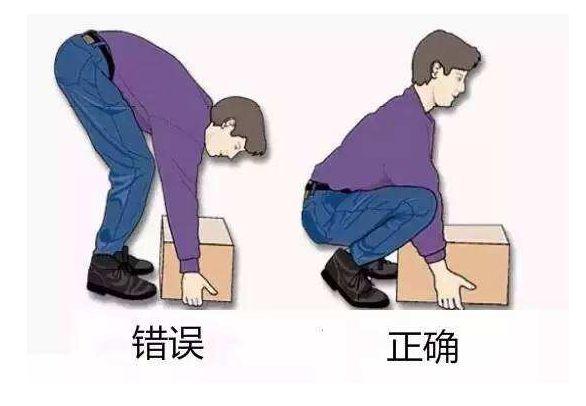 错误

正确