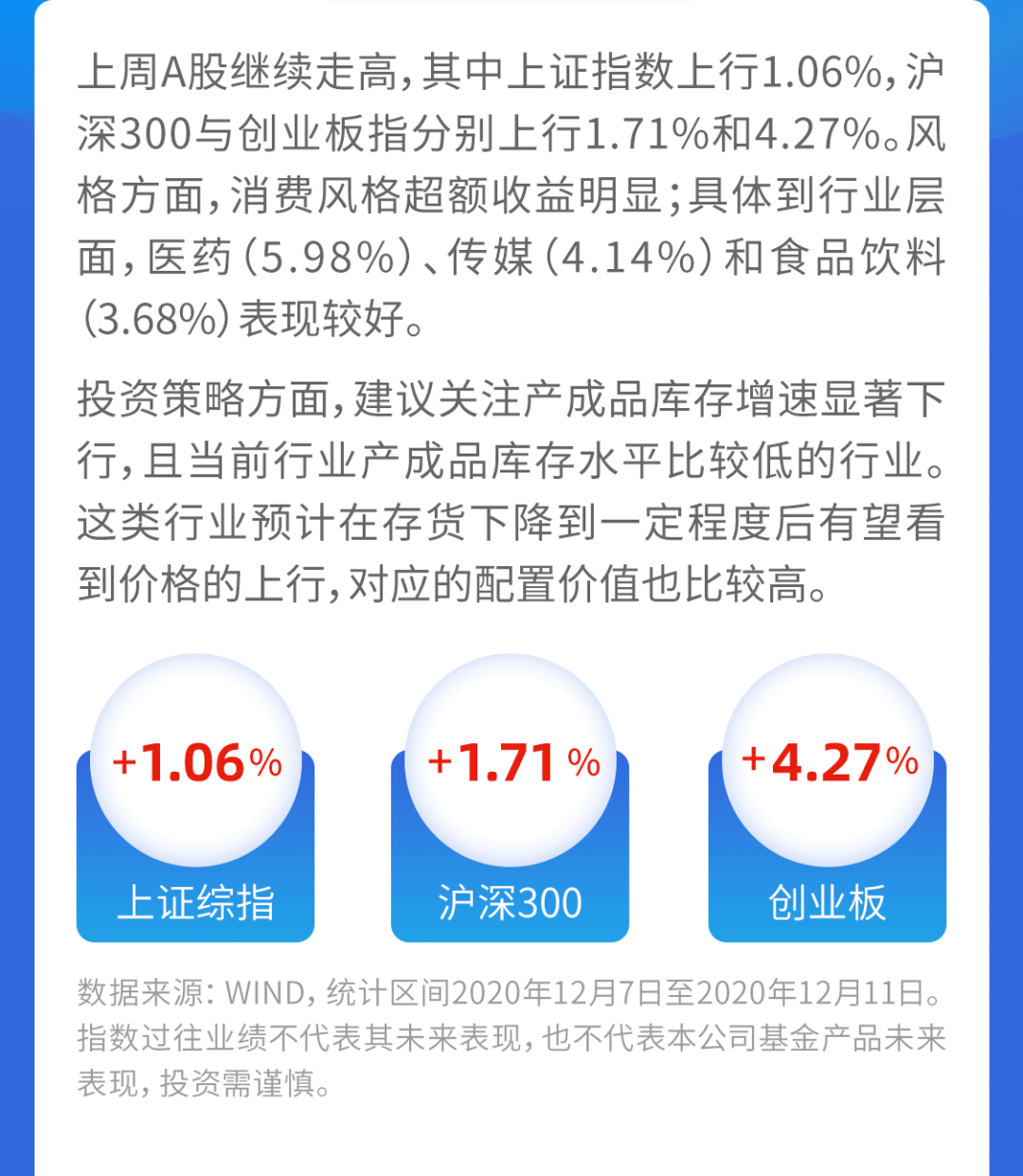 上周A股继续走高，其中上证指数上行1.06%，沪深300与创业板指分别上行1.71%和4.27%。风格方面，消费风格超额收益明显；具体到行业层面，医药（5.98%）、传媒（4.14%）和食品饮料（3.68%）表现较好。

投资策略方面，建议关注产成品库存增速显著下行，且当前行业产成品库存水平比较低的行业。这类行业预计在存货下降到一定程度后有望看到价格的上行，对应的配置价值也比较高。

+1.06%
上证综指

+1.71%
沪深300

+4.27%
创业板

数据来源：WIND，统计区间2020年12月7日至2020年12月11日。指数过往业绩不代表其未来表现，也不代表本公司基金产品未来表现，投资需谨慎。