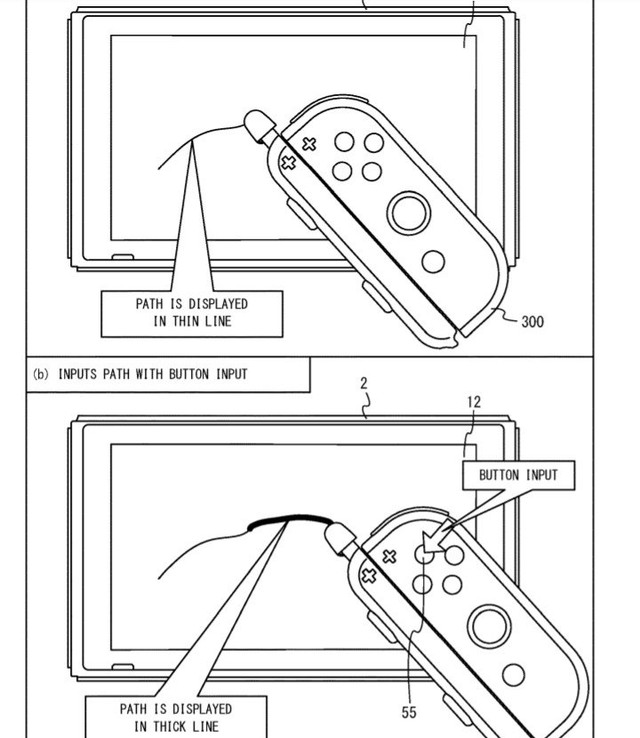 PATH IS DISPLAYED IN THIN LINE

300

(b) INPUTS PATH WITH BUTTON INPUT

2

12

BUTTON INPUT

PATH IS DISPLAYED IN THICK LINE

55