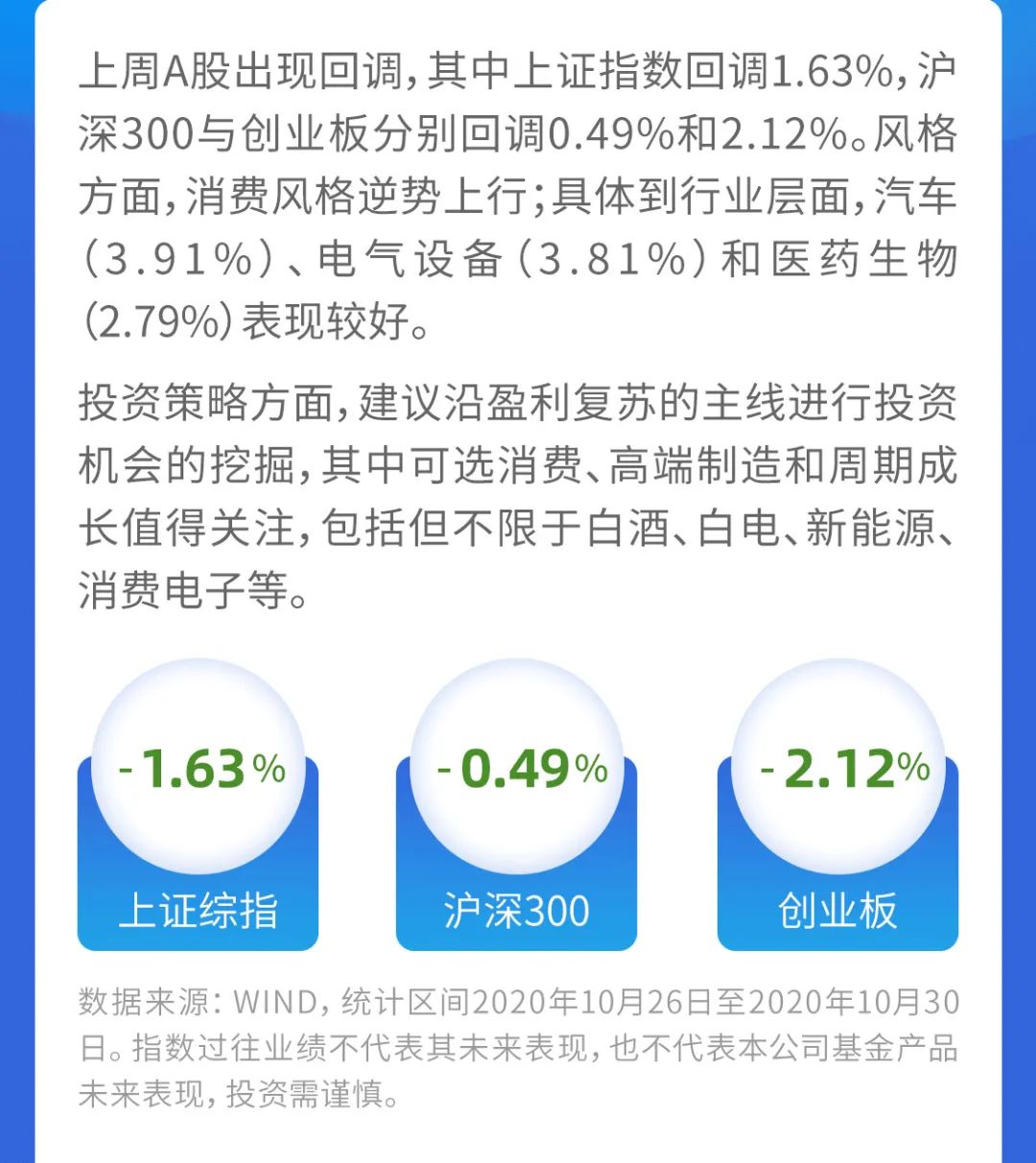 上周A股出现回调，其中上证指数回调1.63%，沪深300与创业板分别回调0.49%和2.12%。风格方面，消费风格逆势上行；具体到行业层面，汽车（3.91%）、电气设备（3.81%）和医药生物（2.79%）表现较好。

投资策略方面，建议沿盈利复苏的主线进行投资机会的挖掘，其中可选消费、高端制造和周期成长值得关注，包括但不限于白酒、白电、新能源、消费电子等。

-1.63%
上证综指

-0.49%
沪深300

-2.12%
创业板

数据来源：WIND，统计区间2020年10月26日至2020年10月30日。指数过往业绩不代表其未来表现，也不代表本公司基金产品未来表现，投资需谨慎。