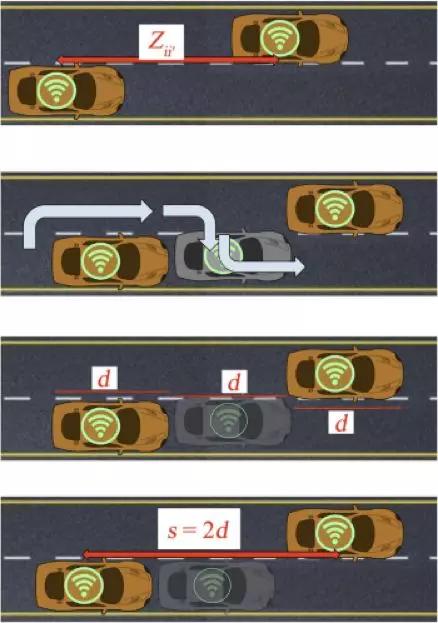 $Z_{ii'}$

$d$

$d$

$d$

$s = 2d$