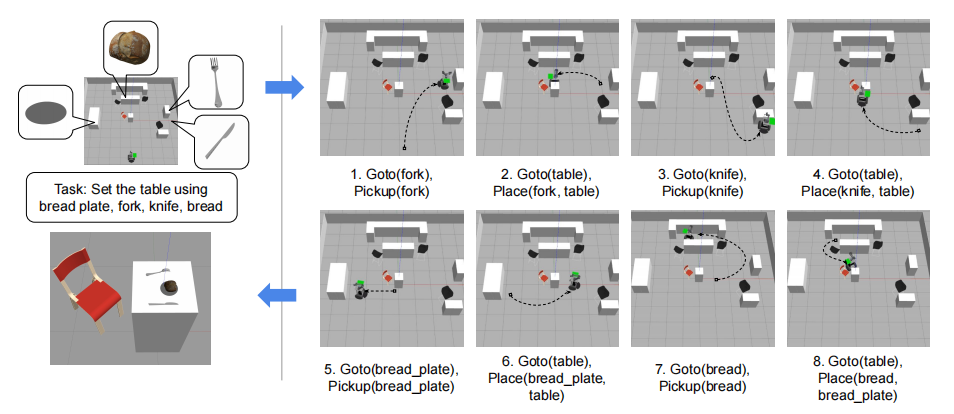 Task: Set the table using bread plate, fork, knife, bread

1. Goto(fork), Pickup(fork)

2. Goto(table), Place(fork, table)

3. Goto(knife), Pickup(knife)

4. Goto(table), Place(knife, table)

5. Goto(bread_plate), Pickup(bread_plate)

6. Goto(table), Place(bread_plate, table)

7. Goto(bread), Pickup(bread)

8. Goto(table), Place(bread, bread_plate)