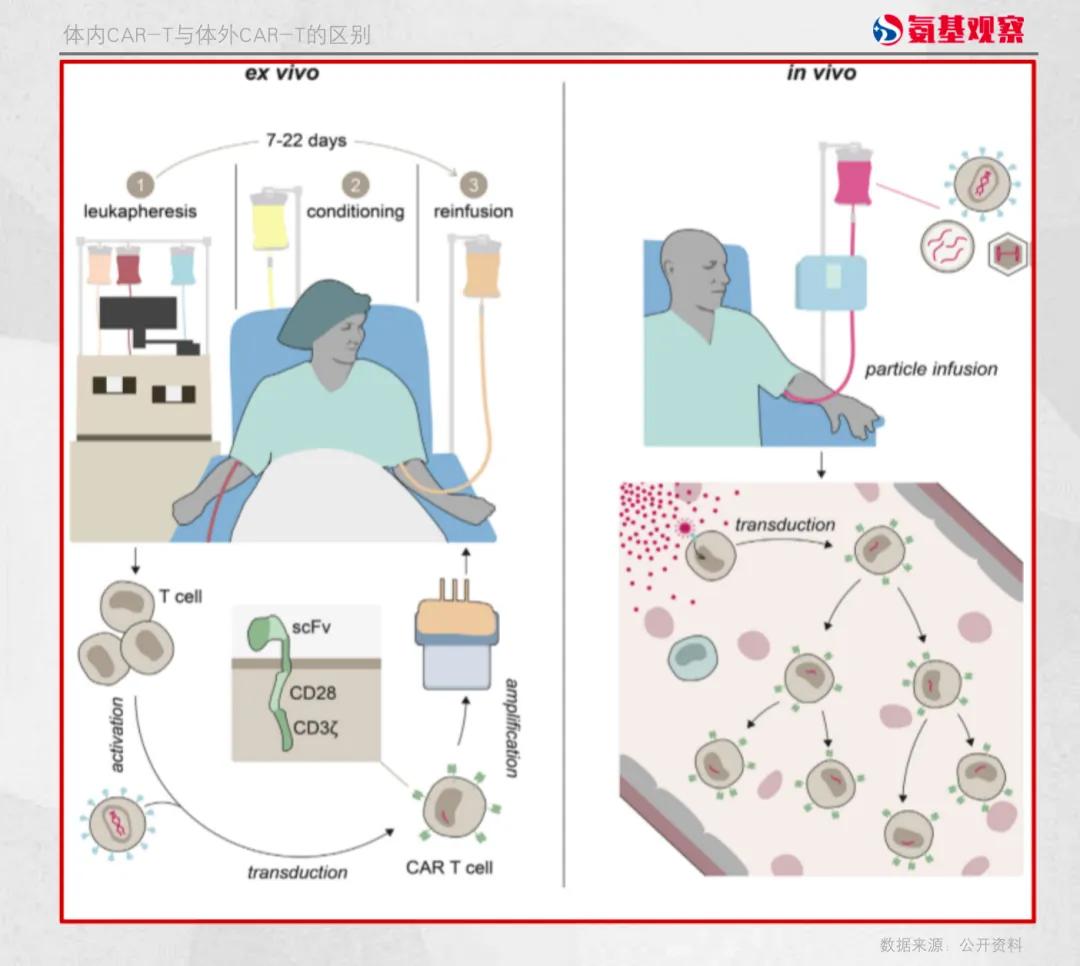 体内CAR-T与体外CAR-T的区别

氨基观察

ex vivo

7-22 days

1 leukapheresis

2 conditioning

3 reinfusion

T cell

activation

scFv

CD28

CD3ζ

amplification

transduction

CAR T cell

in vivo

particle infusion

transduction

数据来源：公开资料