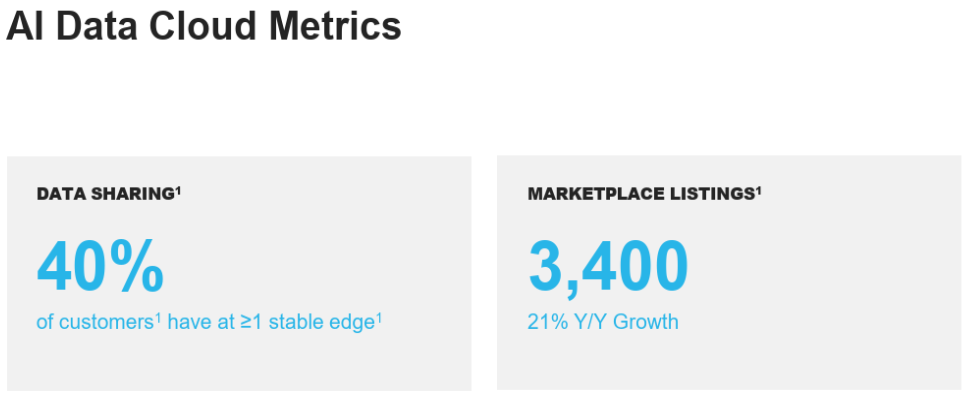 AI Data Cloud Metrics

DATA SHARING$^{1}$

40%

of customers$^{1}$ have at ≥1 stable edge$^{1}$

MARKETPLACE LISTINGS$^{1}$

3,400

21% Y/Y Growth