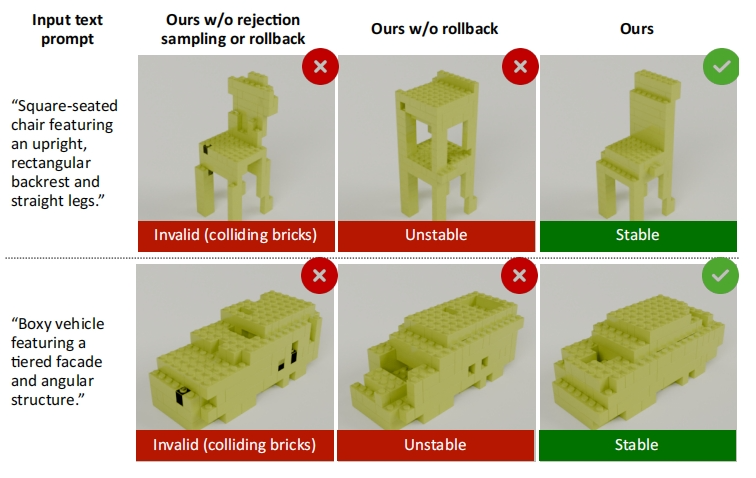 | Input text prompt | Ours w/o rejection sampling or rollback | Ours w/o rollback | Ours |
|---|---|---|---|
| "Square-seated chair featuring an upright, rectangular backrest and straight legs." | Invalid (colliding bricks) | Unstable | Stable |
| "Boxy vehicle featuring a tiered facade and angular structure." | Invalid (colliding bricks) | Unstable | Stable |