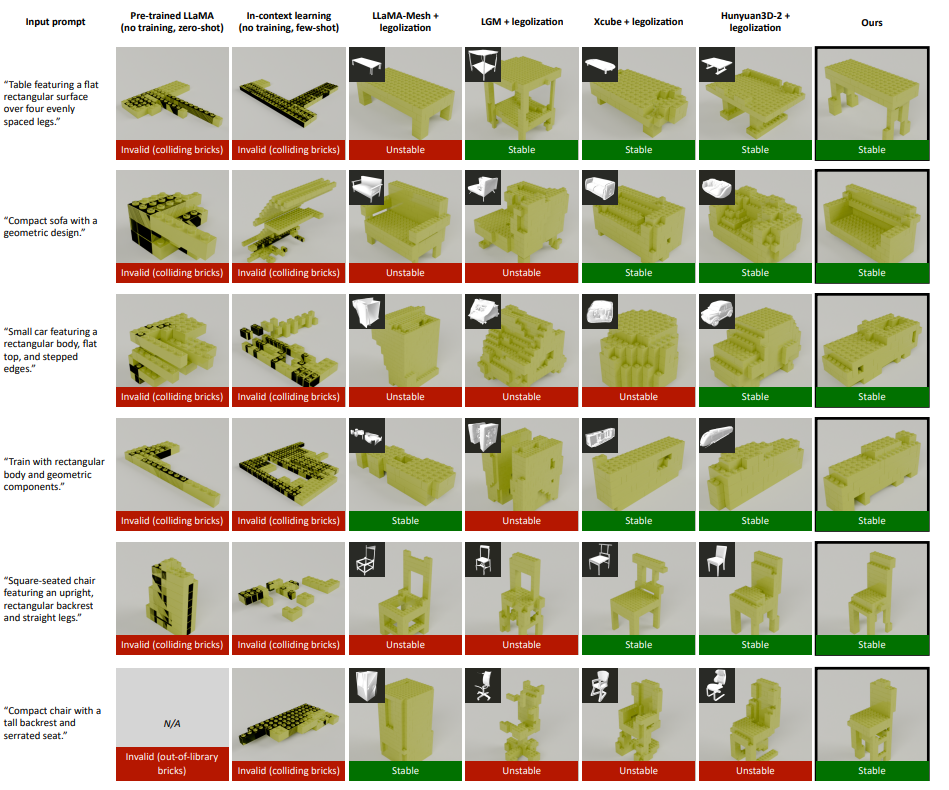 | Input prompt | Pre-trained LLaMA (no training, zero-shot) | In-context learning (no training, few-shot) | LLaMA-Mesh + legolization | LGM + legolization | Xcube + legolization | Hunyuan3D-2 + legolization | Ours |
|---|---|---|---|---|---|---|---|
| "Table featuring a flat rectangular surface over four evenly spaced legs." | Invalid (colliding bricks) | Invalid (colliding bricks) | Unstable | Stable | Stable | Stable | Stable |
| "Compact sofa with a geometric design." | Invalid (colliding bricks) | Invalid (colliding bricks) | Unstable | Unstable | Stable | Stable | Stable |
| "Small car featuring a rectangular body, flat top, and stepped edges." | Invalid (colliding bricks) | Invalid (colliding bricks) | Unstable | Unstable | Unstable | Stable | Stable |
| "Train with rectangular body and geometric components." | Invalid (colliding bricks) | Invalid (colliding bricks) | Stable | Unstable | Stable | Stable | Stable |
| "Square-seated chair featuring an upright, rectangular backrest and straight legs." | Invalid (colliding bricks) | Invalid (colliding bricks) | Unstable | Unstable | Stable | Stable | Stable |
| "Compact chair with a tall backrest and serrated seat." | N/A Invalid (out-of-library bricks) | Invalid (colliding bricks) | Stable | Unstable | Unstable | Unstable | Stable |