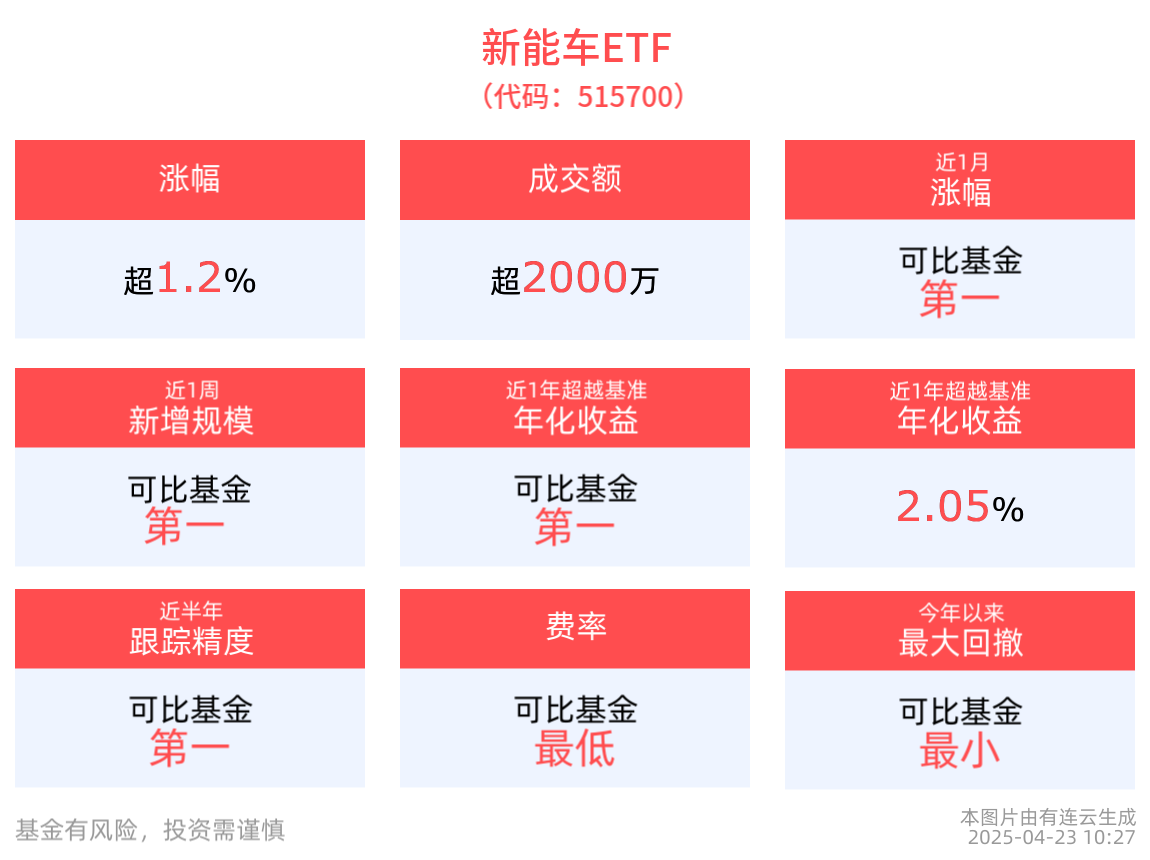 新能车ETF
（代码：515700）

涨幅

超1.2%

成交额

超2000万

近1月
涨幅

可比基金
第一

近1周
新增规模

可比基金
第一

近1年超越基准
年化收益

可比基金
第一

近1年超越基准
年化收益

2.05%

近半年
跟踪精度

可比基金
第一

费率

可比基金
最低

今年以来
最大回撤

可比基金
最小

基金有风险，投资需谨慎

本图片由有连云生成
2025-04-23 10:27