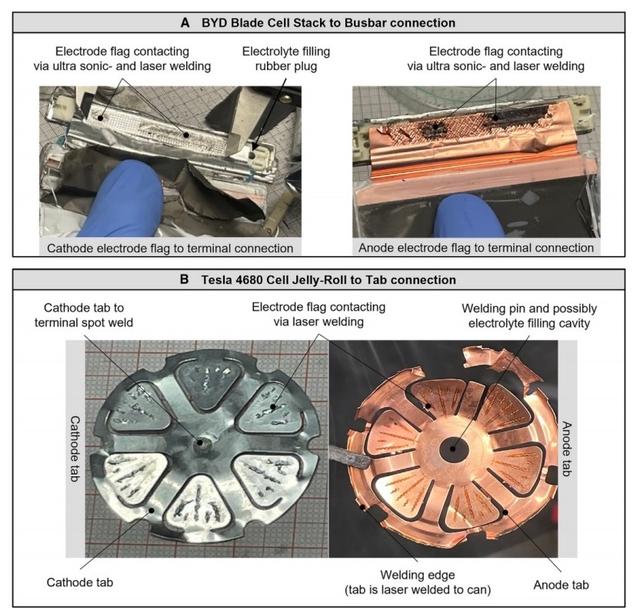 A BYD Blade Cell Stack to Busbar connection

Electrode flag contacting via ultra sonic- and laser welding

Electrolyte filling rubber plug

Electrode flag contacting via ultra sonic- and laser welding

Cathode electrode flag to terminal connection

Anode electrode flag to terminal connection

B Tesla 4680 Cell Jelly-Roll to Tab connection

Cathode tab to terminal spot weld

Electrode flag contacting via laser welding

Welding pin and possibly electrolyte filling cavity

Cathode tab

Anode tab

Cathode tab

Welding edge (tab is laser welded to can)

Anode tab