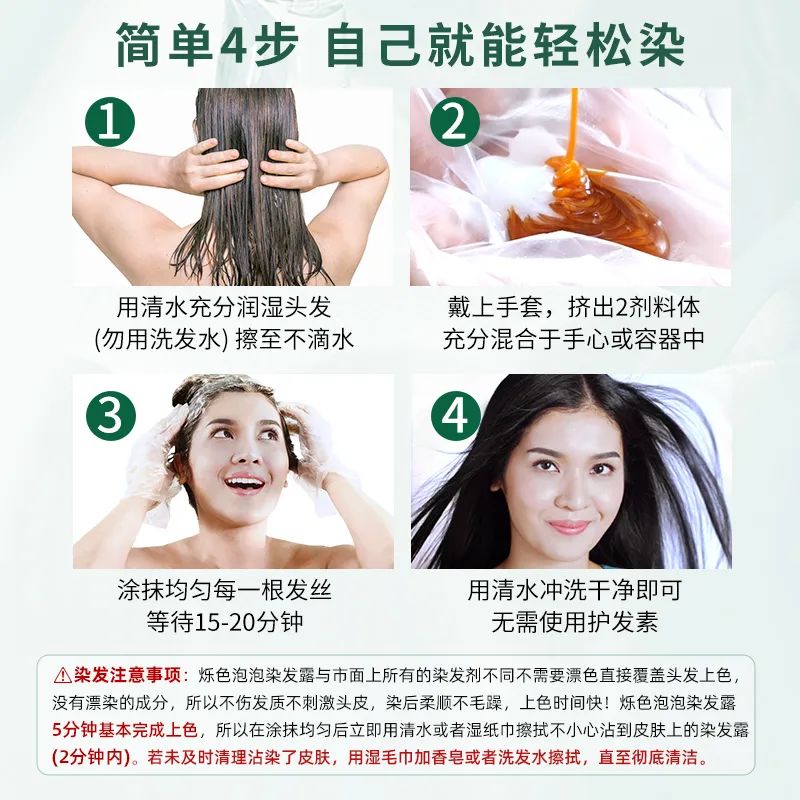 简单4步 自己就能轻松染

1
用清水充分润湿头发
(勿用洗发水) 擦至不滴水

2
戴上手套，挤出2剂料体
充分混合于手心或容器中

3
涂抹均匀每一根发丝
等待15-20分钟

4
用清水冲洗干净即可
无需使用护发素

⚠染发注意事项：烁色泡泡染发露与市面上所有的染发剂不同不需要漂色直接覆盖头发上色，没有漂染的成分，所以不伤发质不刺激头皮，染后柔顺不毛躁，上色时间快！烁色泡泡染发露5分钟基本完成上色，所以在涂抹均匀后立即用清水或者湿纸巾擦拭不小心沾到皮肤上的染发露(2分钟内)。若未及时清理沾染了皮肤，用湿毛巾加香皂或者洗发水擦拭，直至彻底清洁。