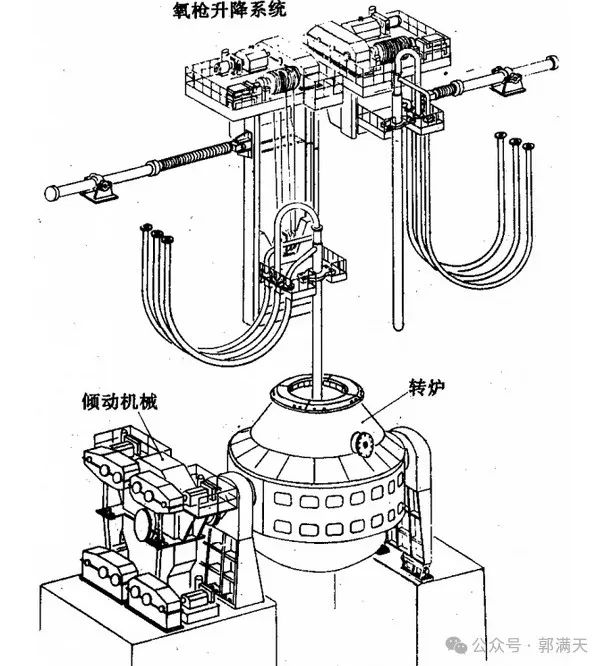 氧枪升降系统

转炉

倾动机械

公众号 · 郭满天