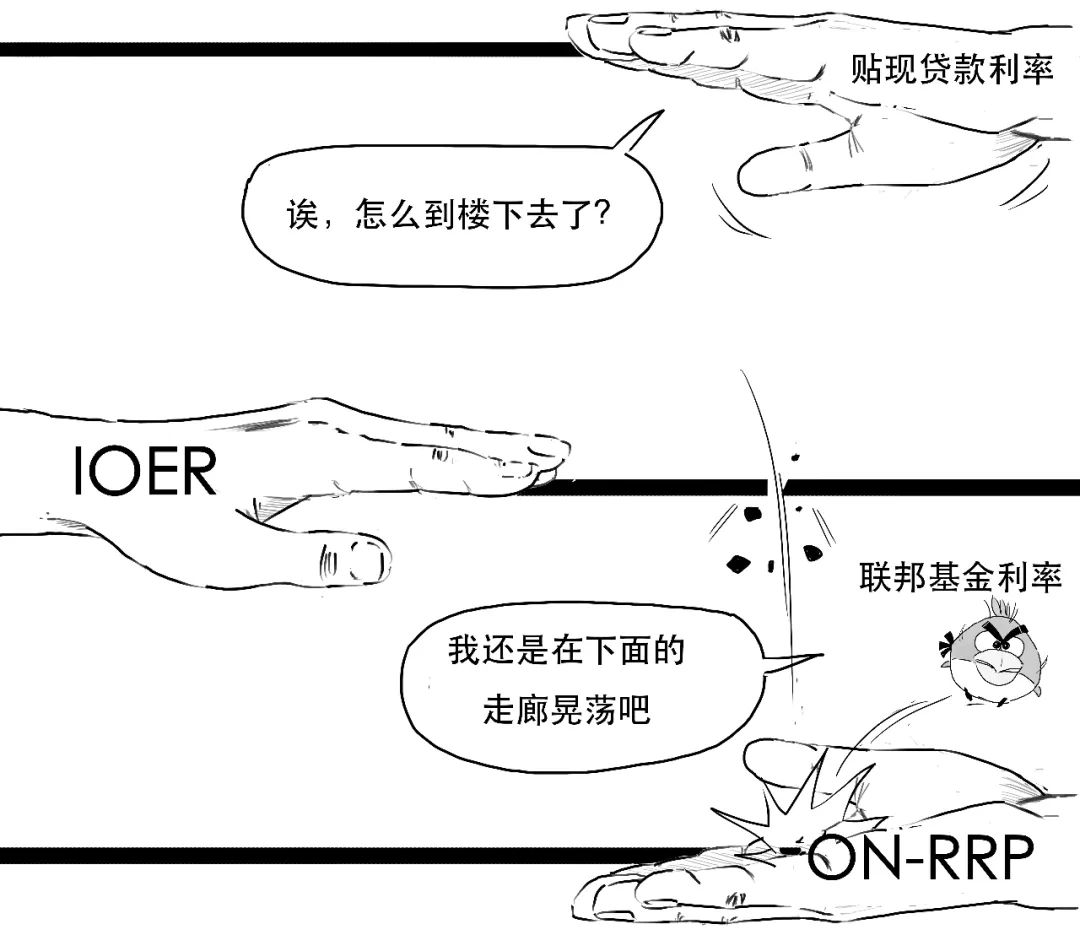 贴现贷款利率

诶，怎么到楼下去了?

IOER

联邦基金利率

我还是在下面的走廊晃荡吧

ON-RRP