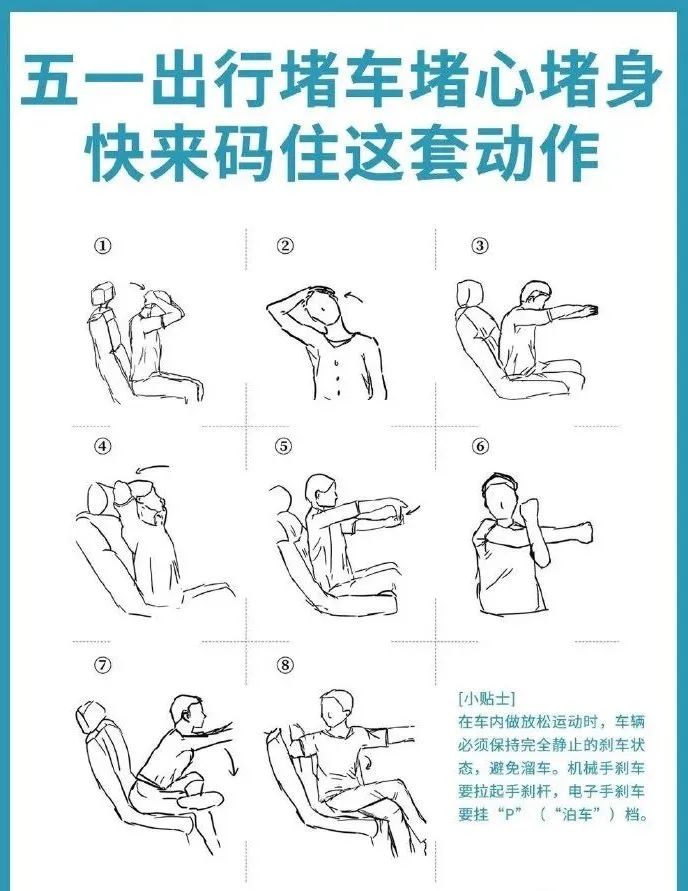 五一出行堵车堵心堵身
快来码住这套动作

①

②

③

④

⑤

⑥

⑦

⑧

[小贴士]
在车内做放松运动时，车辆必须保持完全静止的刹车状态，避免溜车。机械手刹车要拉起手刹杆，电子手刹车要挂“P”（“泊车”）档。