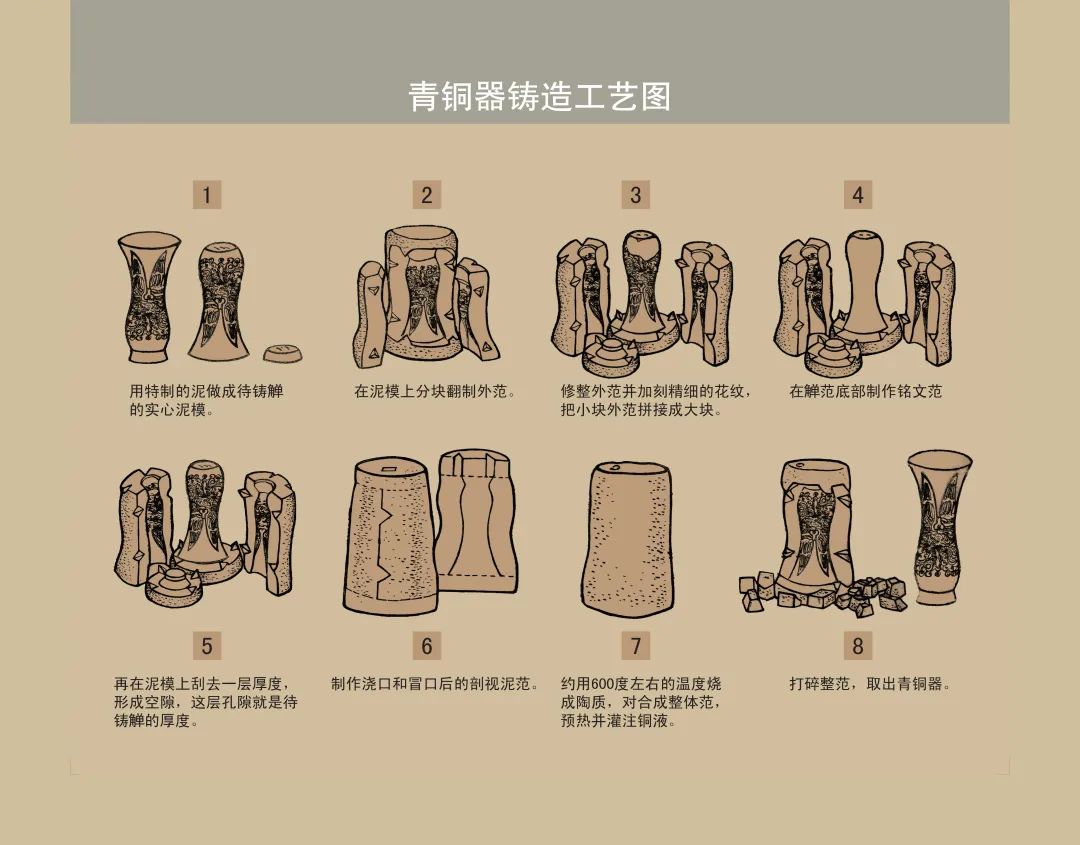 青铜器铸造工艺图

1
用特制的泥做成待铸觯的实心泥模。

2
在泥模上分块翻制外范。

3
修整外范并加刻精细的花纹，把小块外范拼接成大块。

4
在觯范底部制作铭文范

5
再在泥模上刮去一层厚度，形成空隙，这层孔隙就是待铸觯的厚度。

6
制作浇口和冒口后的剖视泥范。

7
约用600度左右的温度烧成陶质，对合成整体范，预热并灌注铜液。

8
打碎整范，取出青铜器。