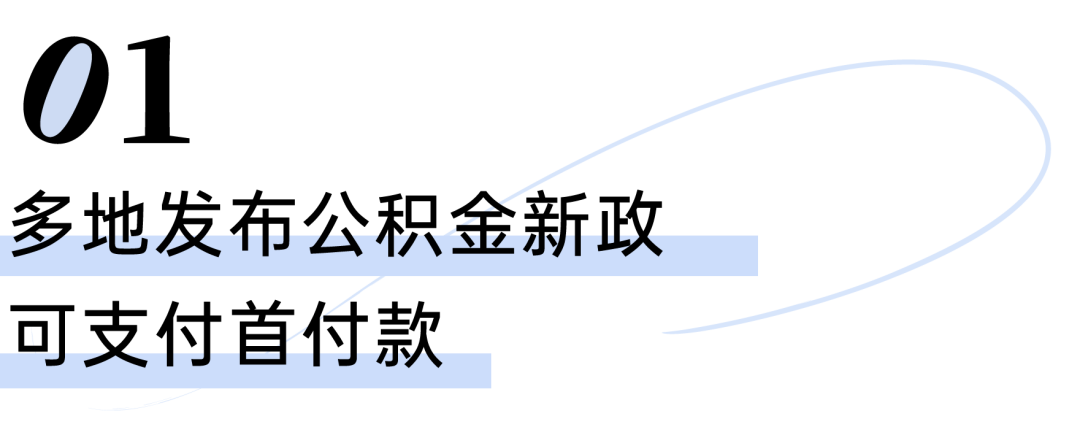 01

多地发布公积金新政
可支付首付款