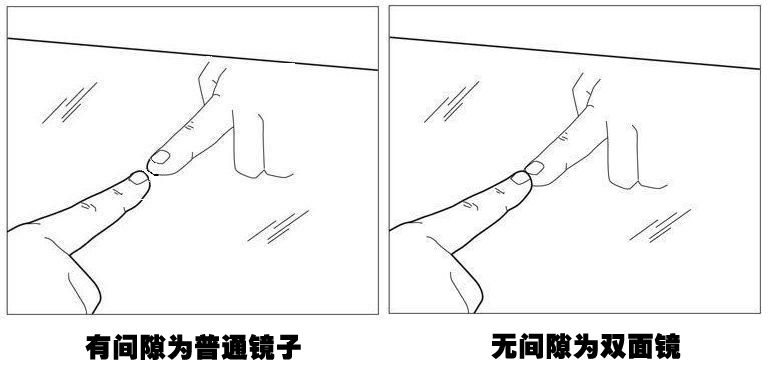 有间隙为普通镜子

无间隙为双面镜