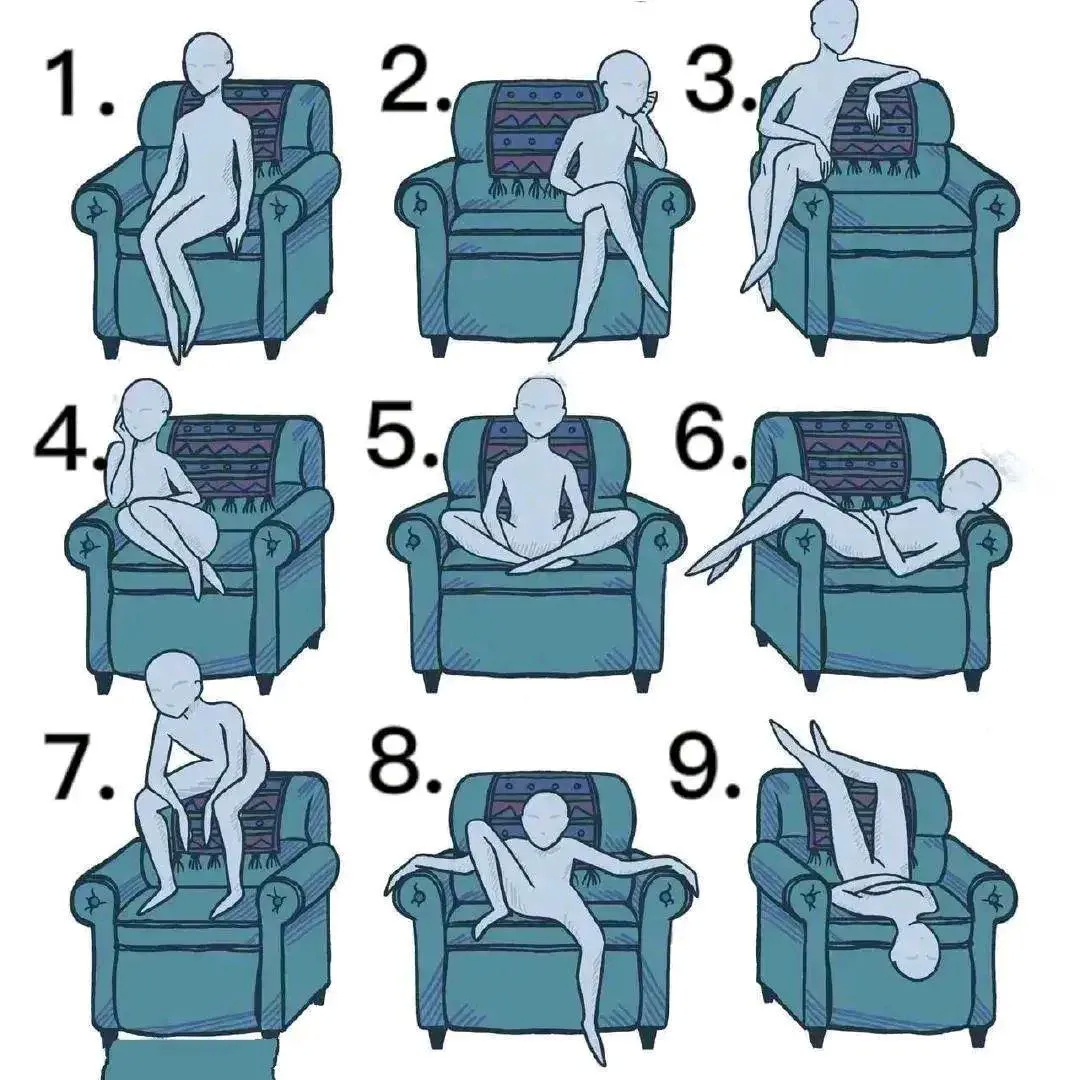 1.

2.

3.

4.

5.

6.

7.

8.

9.