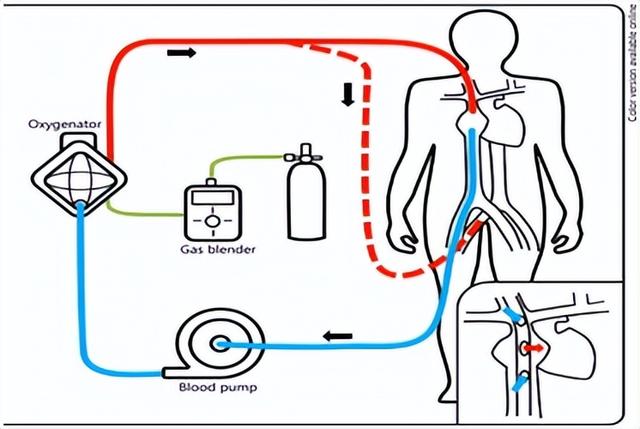 Oxygenator

Gas blender

Blood pump

Color version available online