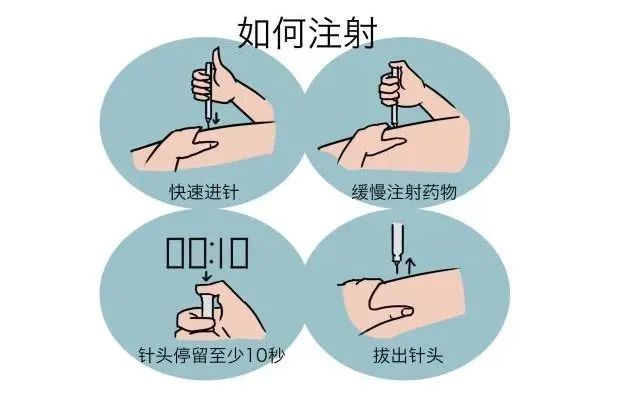 如何注射

快速进针

缓慢注射药物

00:10

针头停留至少10秒

拔出针头