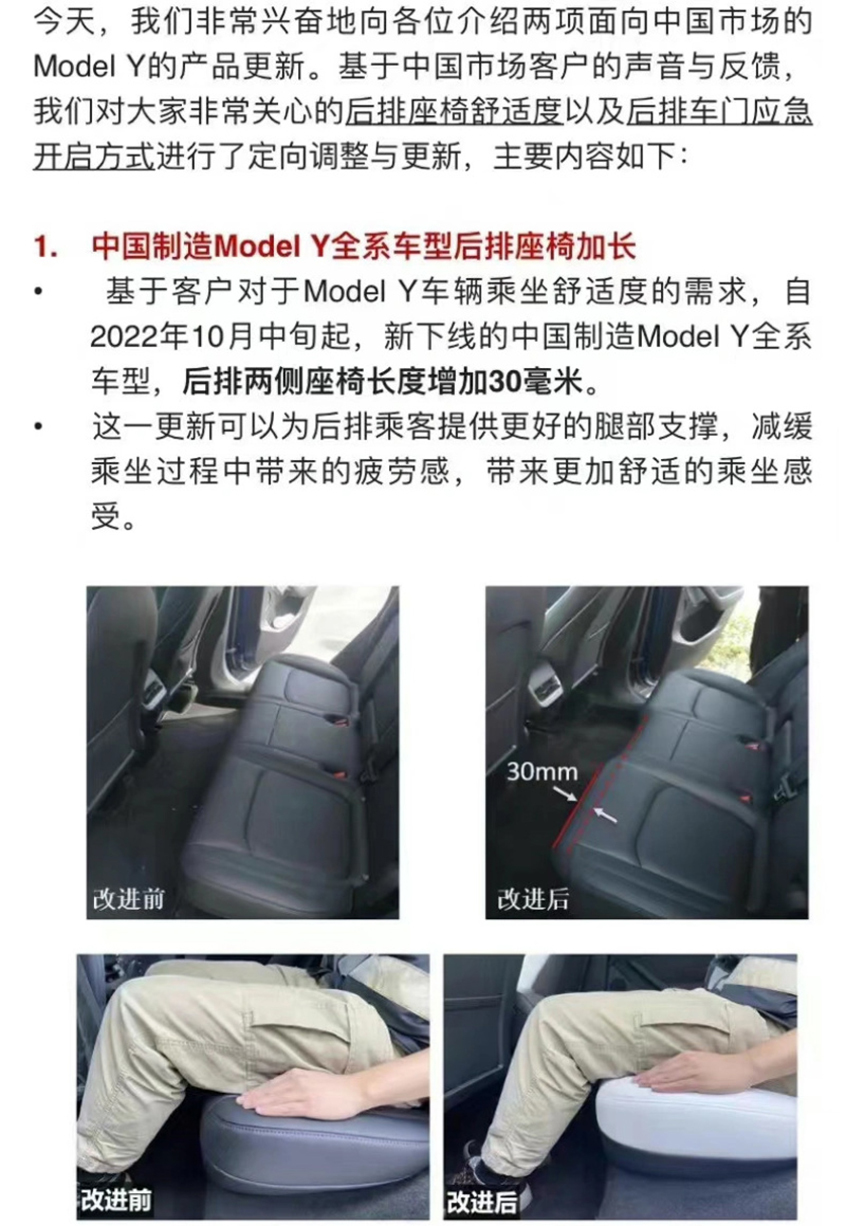 今天，我们非常兴奋地向各位介绍两项面向中国市场的Model Y的产品更新。基于中国市场客户的声音与反馈，我们对大家非常关心的后排座椅舒适度以及后排车门应急开启方式进行了定向调整与更新，主要内容如下：

1. 中国制造Model Y全系车型后排座椅加长

• 基于客户对于Model Y车辆乘坐舒适度的需求，自2022年10月中旬起，新下线的中国制造Model Y全系车型，后排两侧座椅长度增加30毫米。

• 这一更新可以为后排乘客提供更好的腿部支撑，减缓乘坐过程中带来的疲劳感，带来更加舒适的乘坐感受。

改进前

30mm

改进后

改进前

改进后