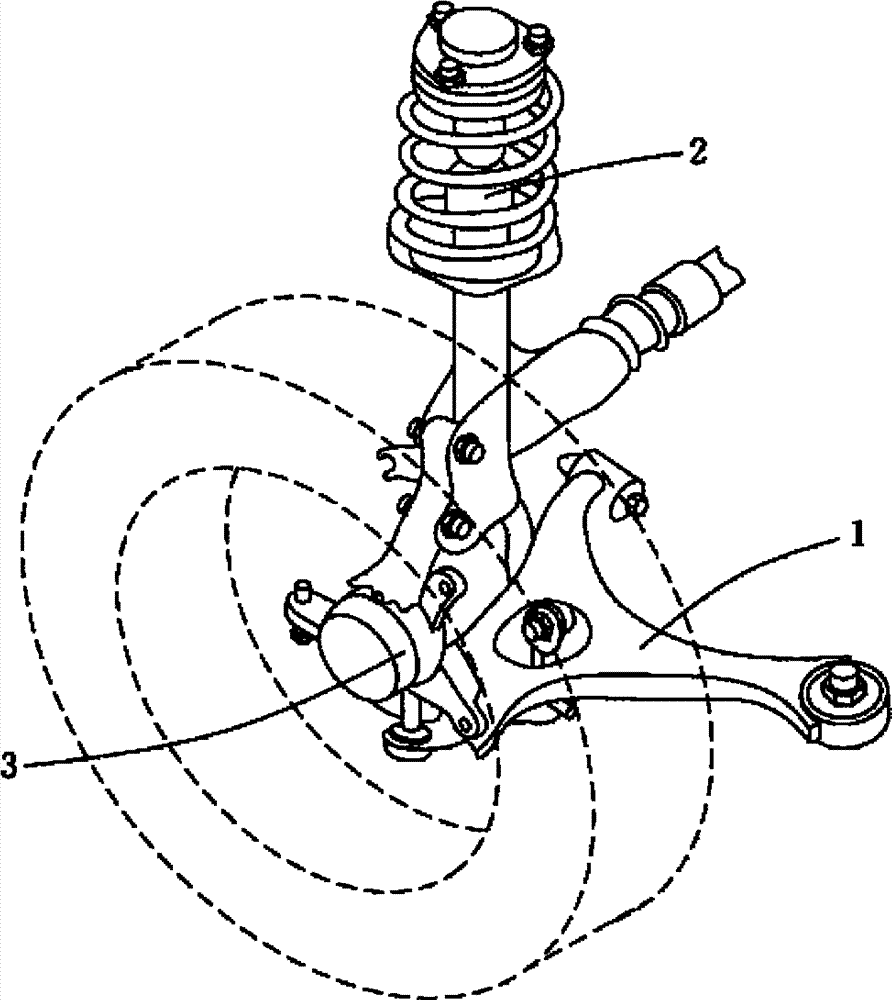 2

1

3