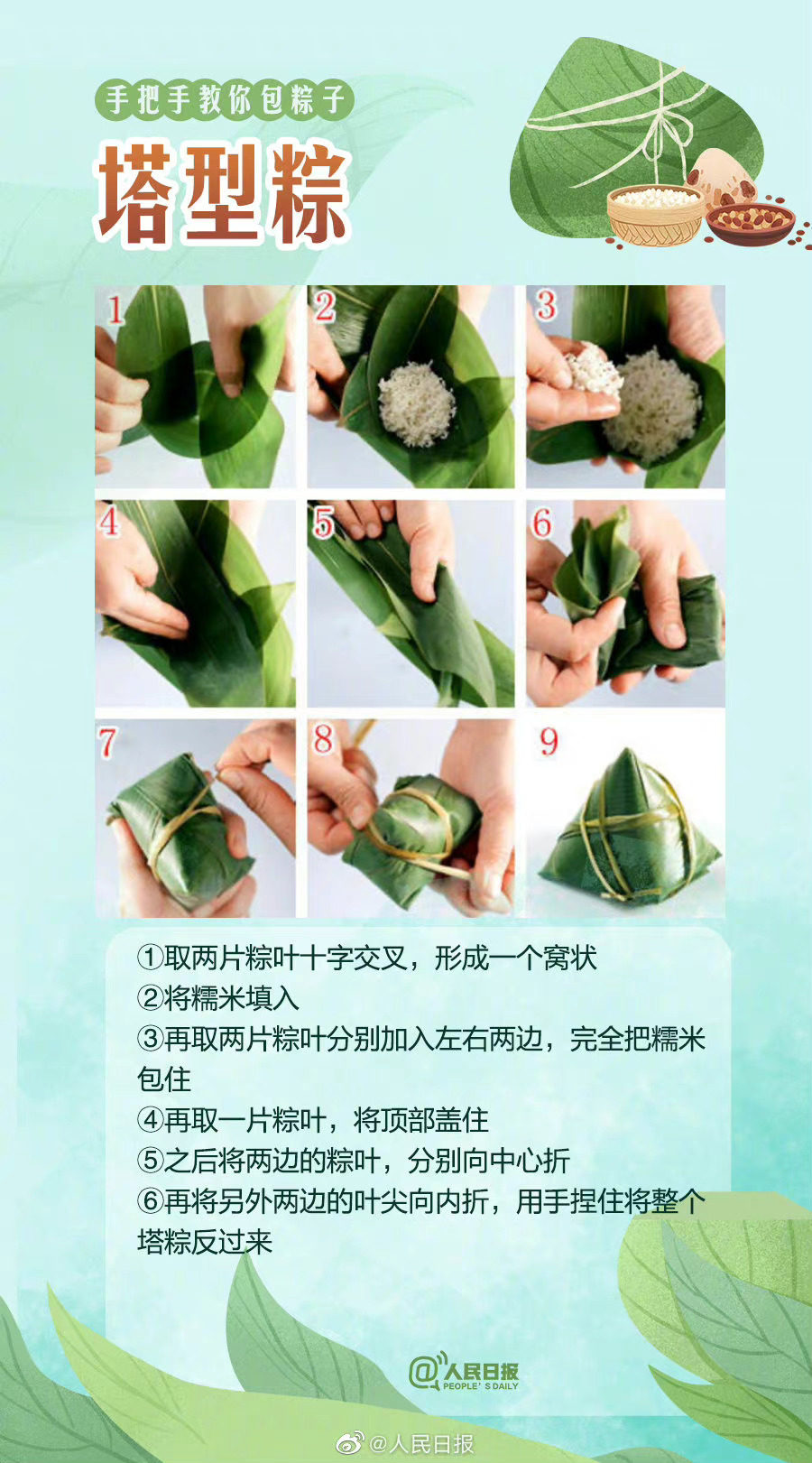 手把手教你包粽子

塔型粽

1
2
3
4
5
6
7
8
9

①取两片粽叶十字交叉，形成一个窝状
②将糯米填入
③再取两片粽叶分别加入左右两边，完全把糯米包住
④再取一片粽叶，将顶部盖住
⑤之后将两边的粽叶，分别向中心折
⑥再将另外两边的叶尖向内折，用手捏住将整个塔粽反过来

@人民日报 PEOPLE' S DAILY

@人民日报