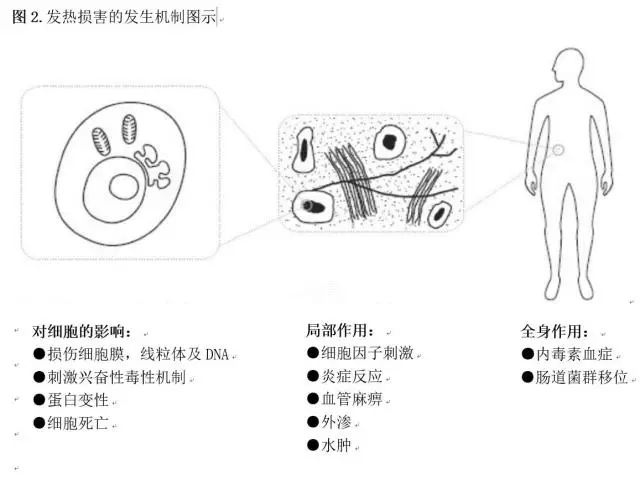 图 2. 发热损害的发生机制图示

对细胞的影响：
●损伤细胞膜，线粒体及 DNA
●刺激兴奋性毒性机制
●蛋白变性
●细胞死亡

局部作用：
●细胞因子刺激
●炎症反应
●血管麻痹
●外渗
●水肿

全身作用：
●内毒素血症
●肠道菌群移位