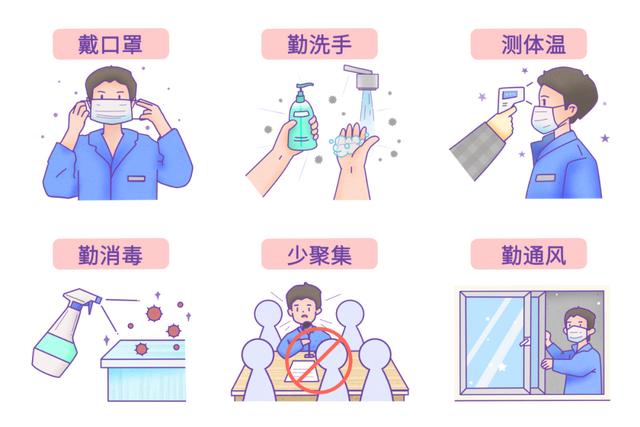 戴口罩

勤洗手

测体温

勤消毒

少聚集

勤通风