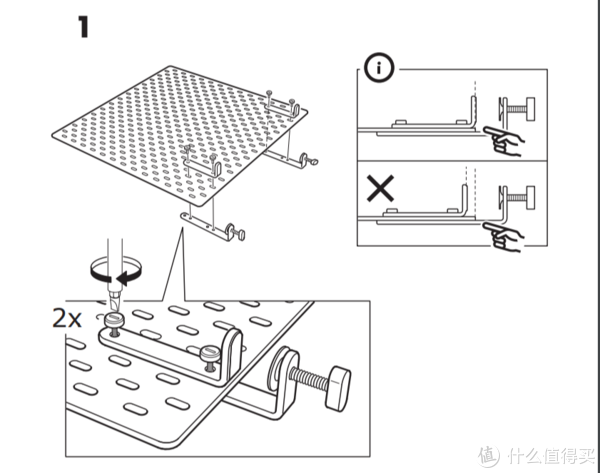 1

i

2x

值 什么值得买