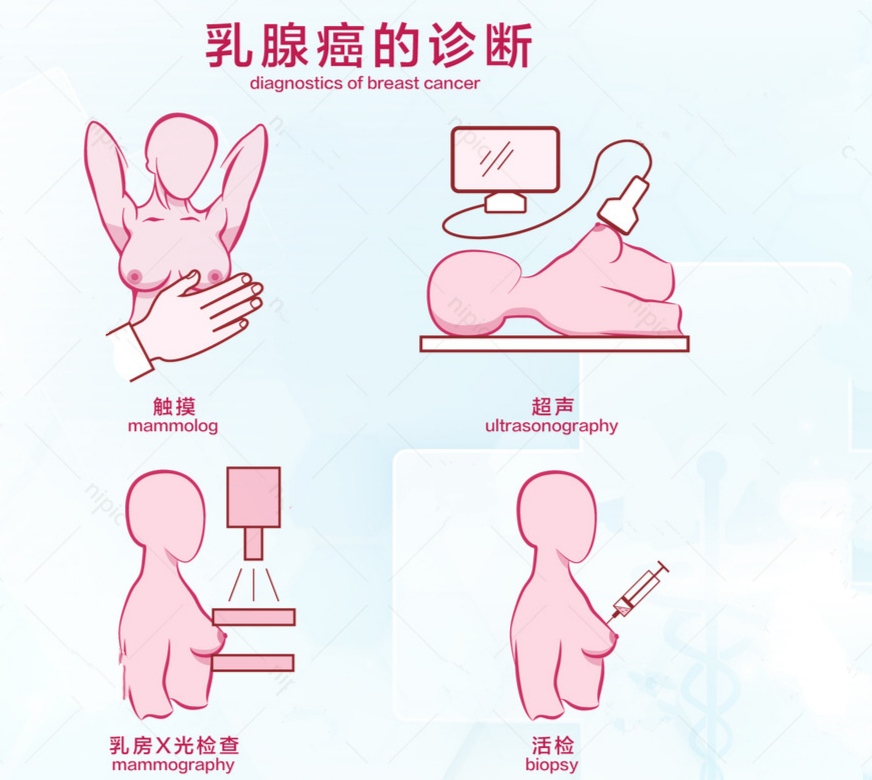 乳腺癌的诊断
diagnostics of breast cancer

触摸
mammolog

超声
ultrasonography

乳房X光检查
mammography

活检
biopsy