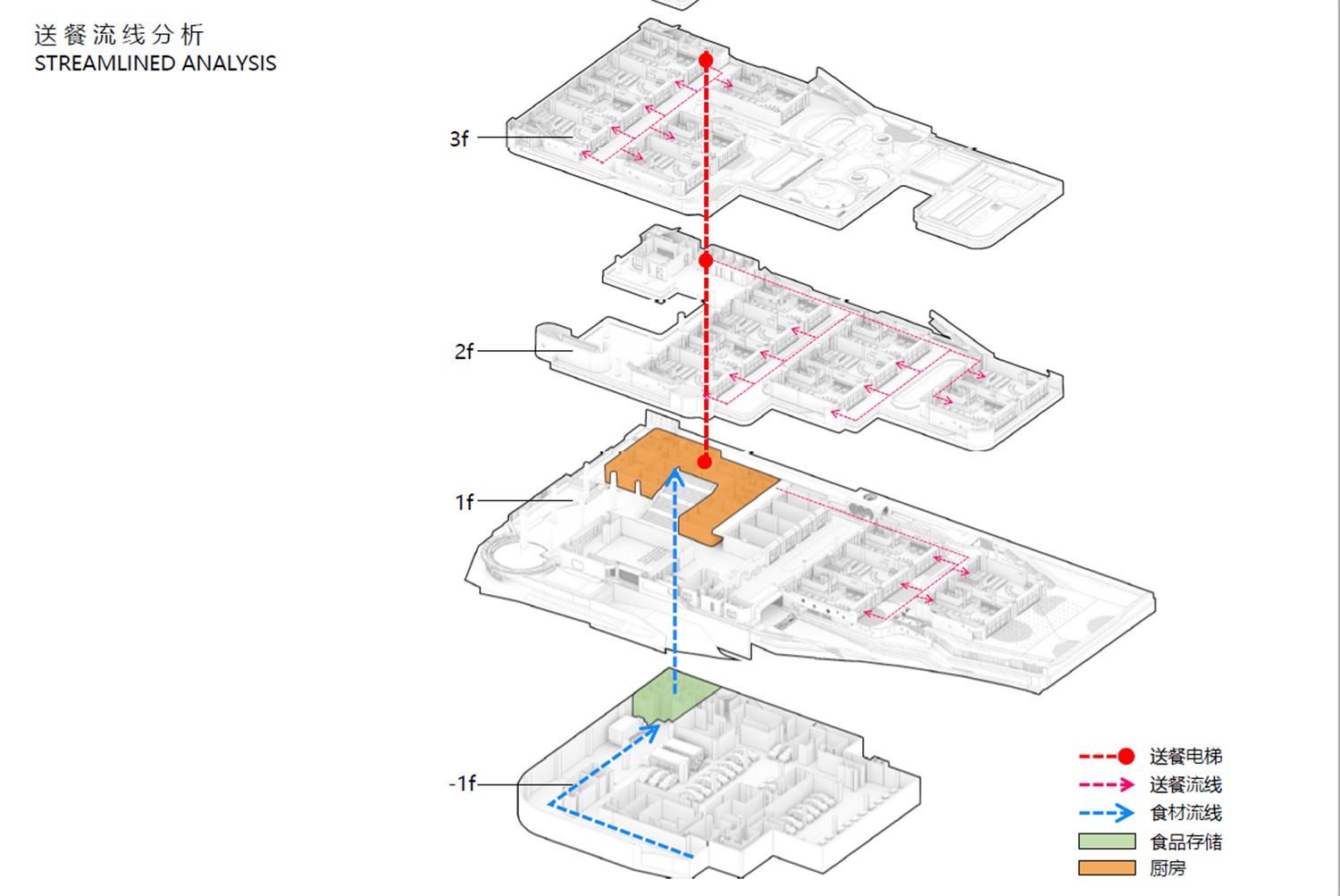 送餐流线分析
STREAMLINED ANALYSIS

3f

2f

1f

-1f

送餐电梯
送餐流线
食材流线
食品存储
厨房