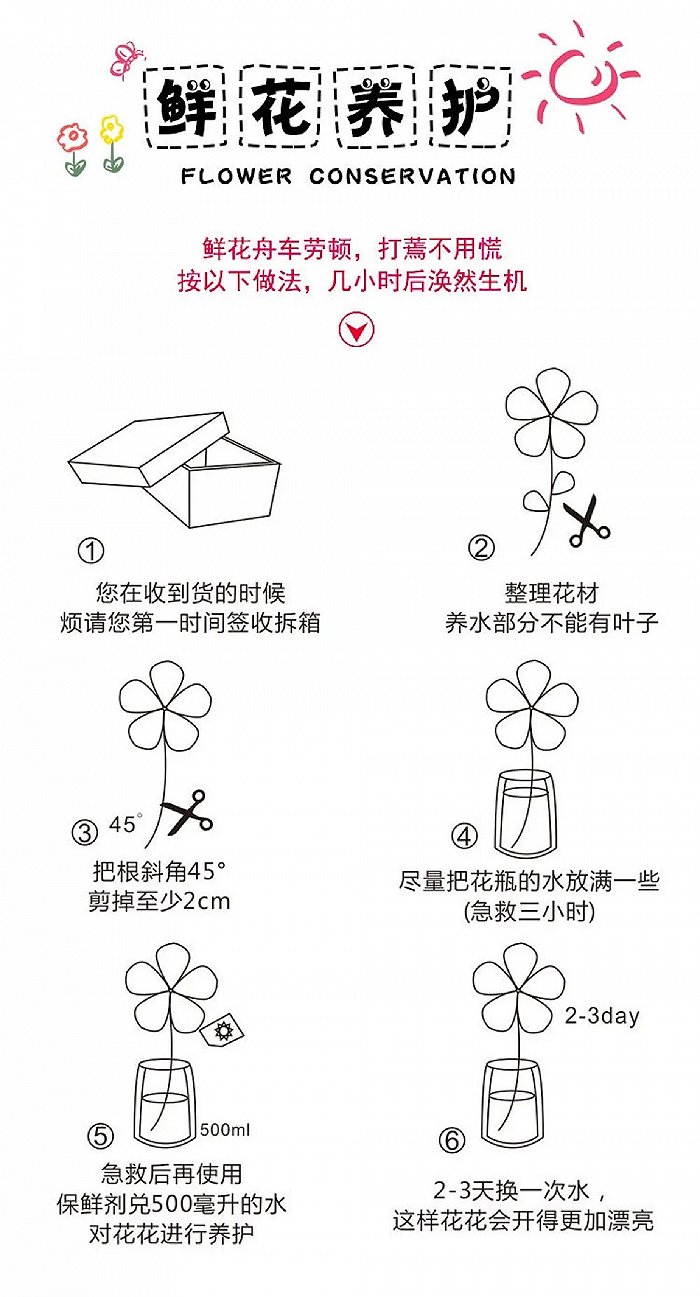 鲜花养护

FLOWER CONSERVATION

鲜花舟车劳顿，打蔫不用慌
按以下做法，几小时后涣然生机

①
您在收到货的时候
烦请您第一时间签收拆箱

②
整理花材
养水部分不能有叶子

③ 45°
把根斜角45°
剪掉至少2cm

④
尽量把花瓶的水放满一些
(急救三小时)

⑤ 500ml
急救后再使用
保鲜剂兑500毫升的水
对花花进行养护

2-3day
⑥
2-3天换一次水，
这样花花会开得更加漂亮