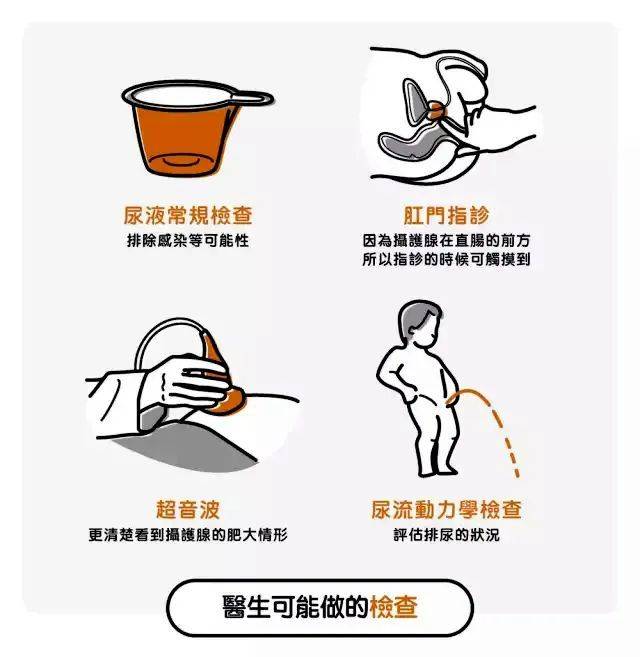 尿液常規檢查
排除感染等可能性

肛門指診
因為攝護腺在直腸的前方
所以指診的時候可觸摸到

超音波
更清楚看到攝護腺的肥大情形

尿流動力學檢查
評估排尿的狀況

醫生可能做的檢查