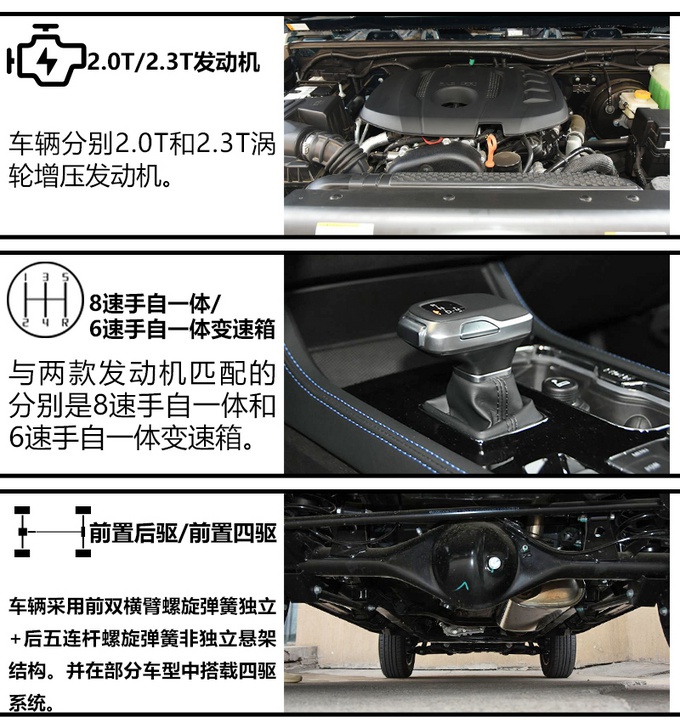 2.0T/2.3T发动机

车辆分别2.0T和2.3T涡轮增压发动机。

1 3 5
2 4 R

8速手自一体/
6速手自一体变速箱

与两款发动机匹配的分别是8速手自一体和6速手自一体变速箱。

前置后驱/前置四驱

车辆采用前双横臂螺旋弹簧独立+后五连杆螺旋弹簧非独立悬架结构。并在部分车型中搭载四驱系统。