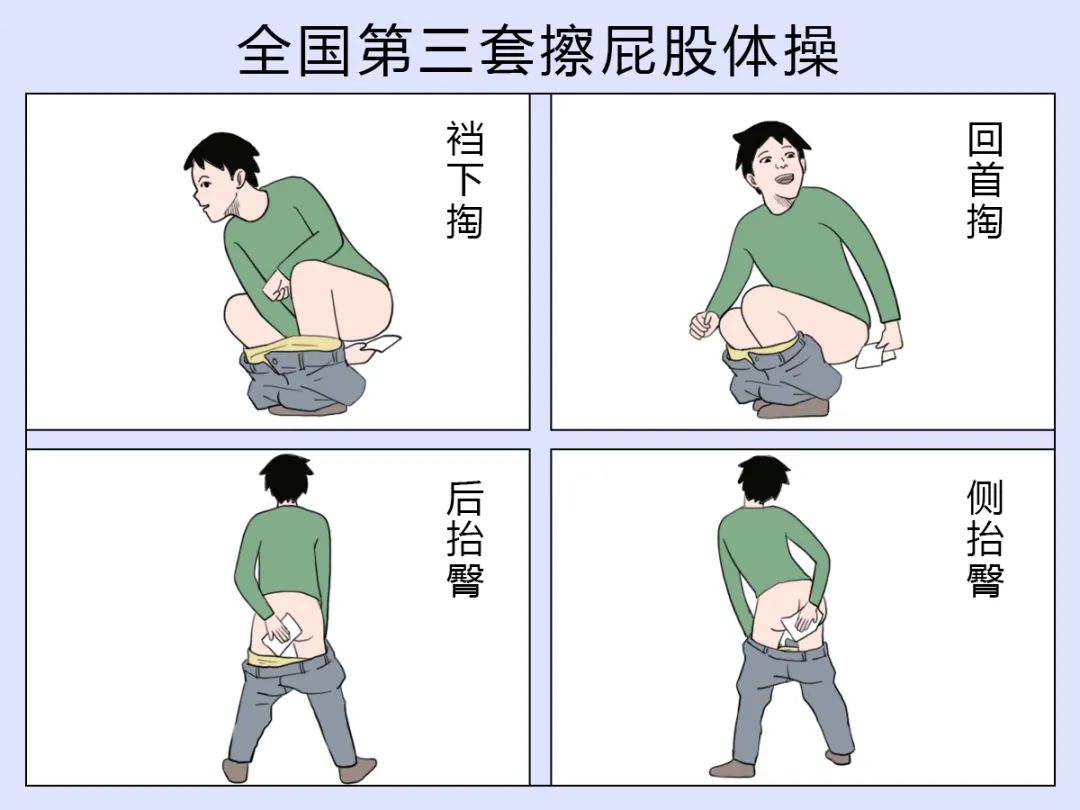 全国第三套擦屁股体操

裆下掏

回首掏

后抬臀

侧抬臀