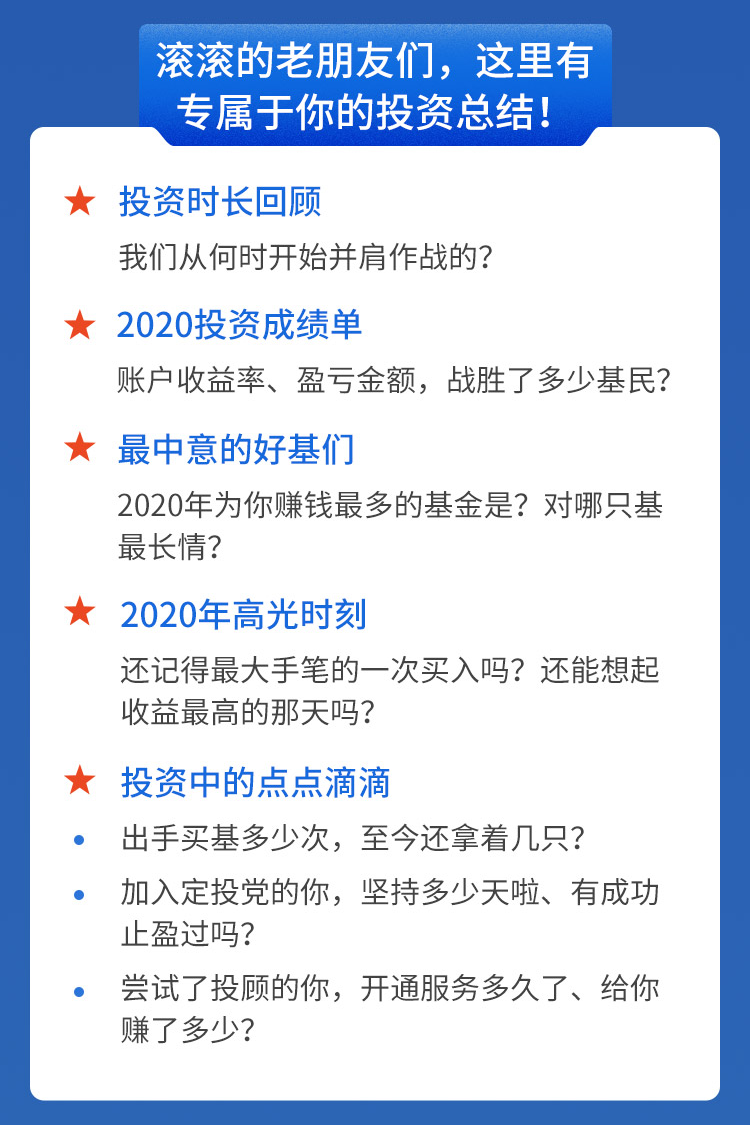 滚滚的老朋友们，这里有
专属于你的投资总结！

★ 投资时长回顾

我们从何时开始并肩作战的？

★ 2020投资成绩单

账户收益率、盈亏金额，战胜了多少基民？

★ 最中意的好基们

2020年为你赚钱最多的基金是？对哪只基最长情？

★ 2020年高光时刻

还记得最大手笔的一次买入吗？还能想起收益最高的那天吗？

★ 投资中的点点滴滴

• 出手买基多少次，至今还拿着几只？
• 加入定投党的你，坚持多少天啦、有成功止盈过吗？
• 尝试了投顾的你，开通服务多久了、给你赚了多少？