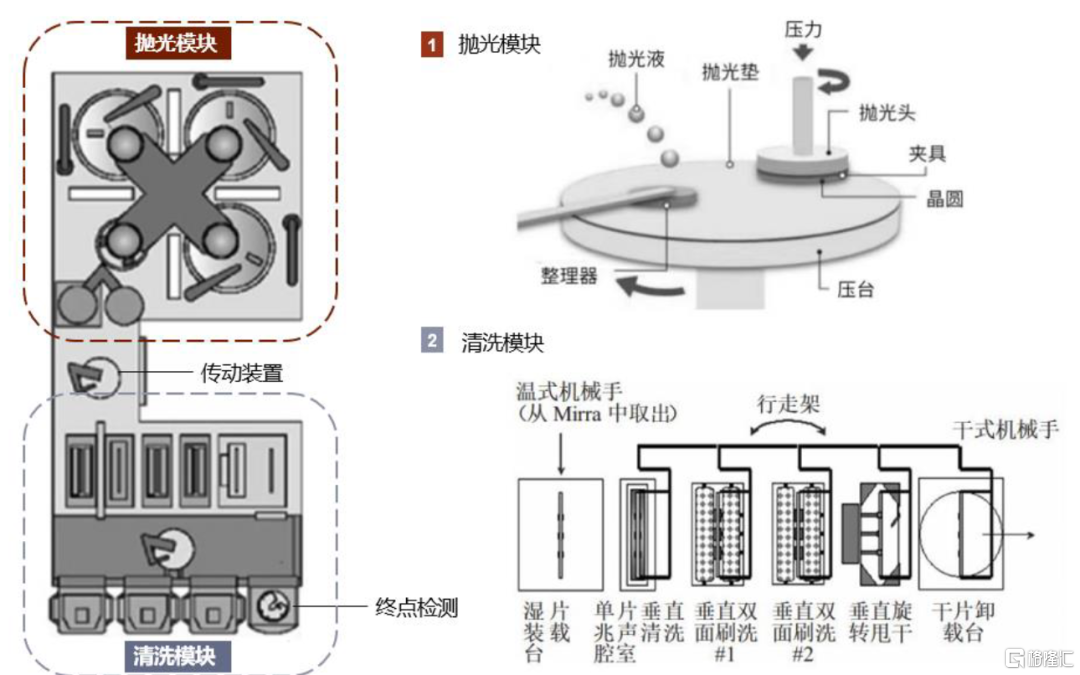 抛光模块

传动装置

终点检测

清洗模块

1 抛光模块

抛光液

抛光垫

压力

抛光头

夹具

晶圆

整理器

压台

2 清洗模块

温式机械手
（从 Mirra 中取出）

行走架

干式机械手

湿片装载台

单片兆声腔室

垂直清洗

垂直双面刷洗 #1

垂直双面刷洗 #2

垂直旋转甩干

干片卸载台

格隆汇